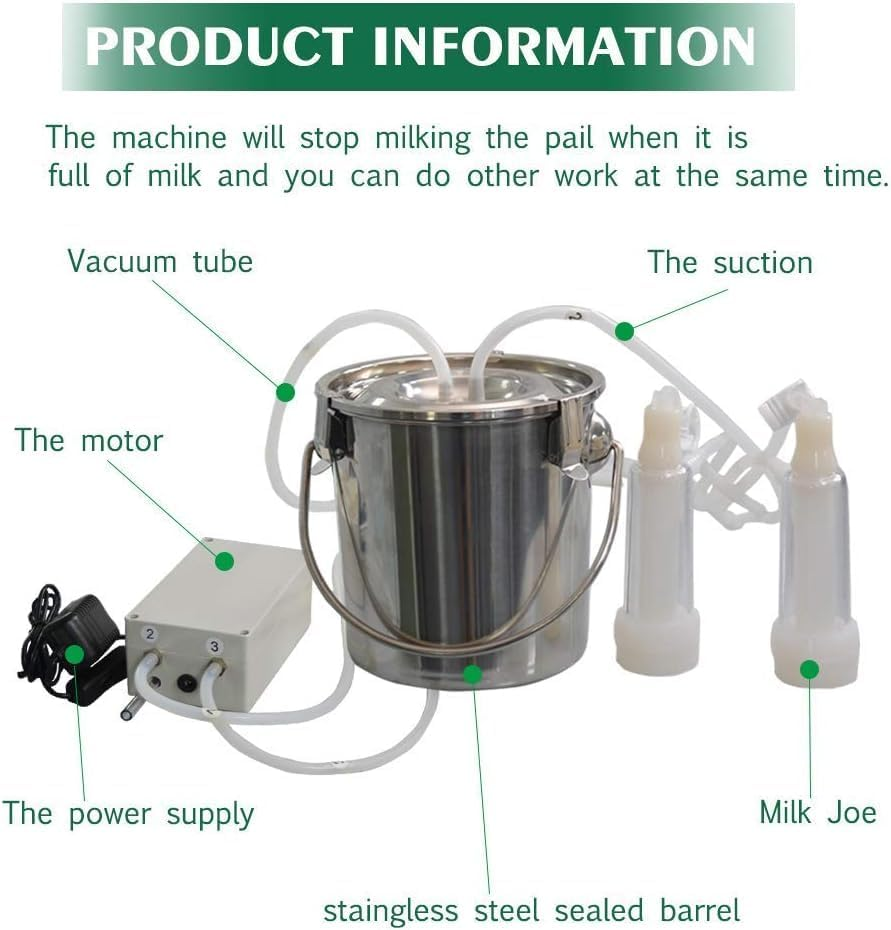 PRODUCT INFORMATION

The machine will stop milking the pail when it is full of milk and you can do other work at the same time.

Vacuum tube

The suction

The motor

2

3

The power supply

Milk Joe

staingless steel sealed barrel