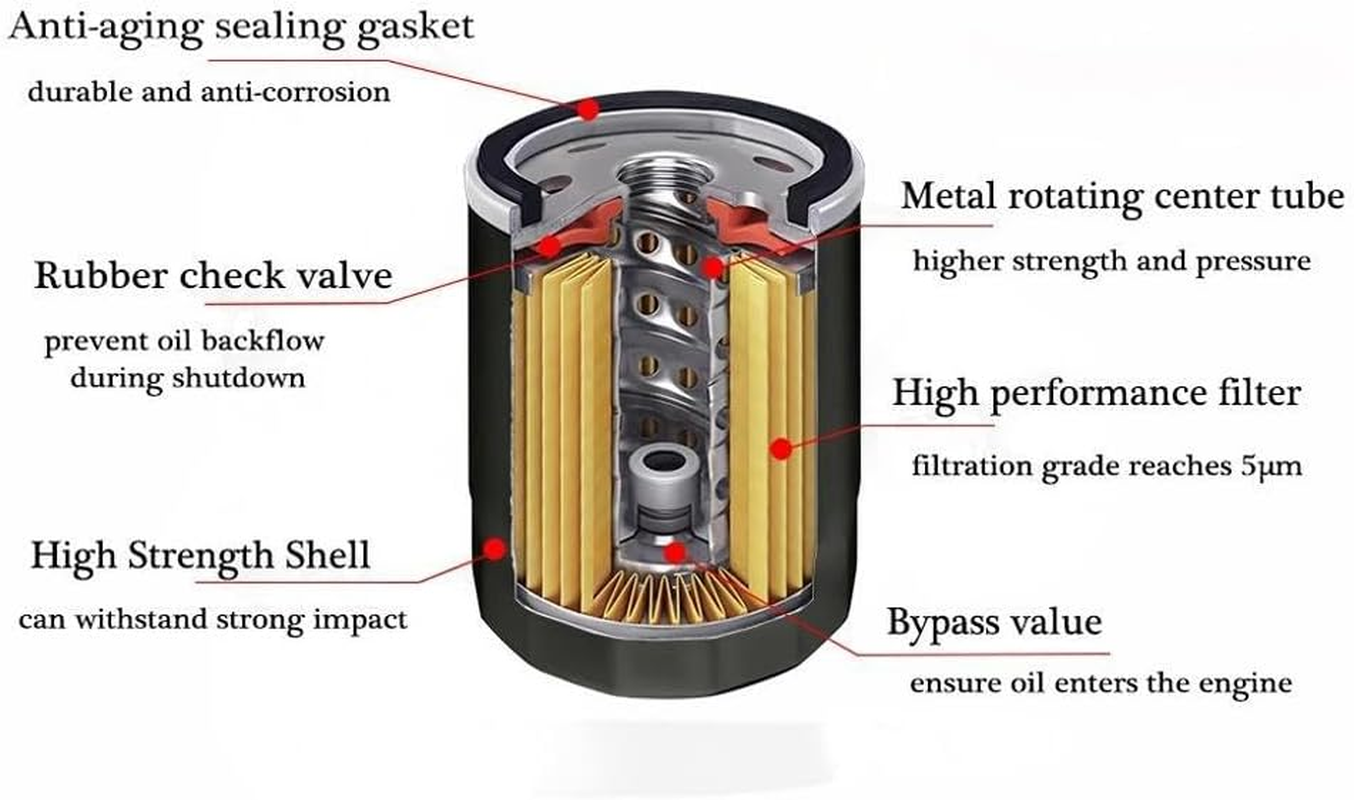 Anti-aging sealing gasket

durable and anti-corrosion

Rubber check valve

prevent oil backflow during shutdown

High Strength Shell

can withstand strong impact

Metal rotating center tube

higher strength and pressure

High performance filter

filtration grade reaches 5μm

Bypass value

ensure oil enters the engine