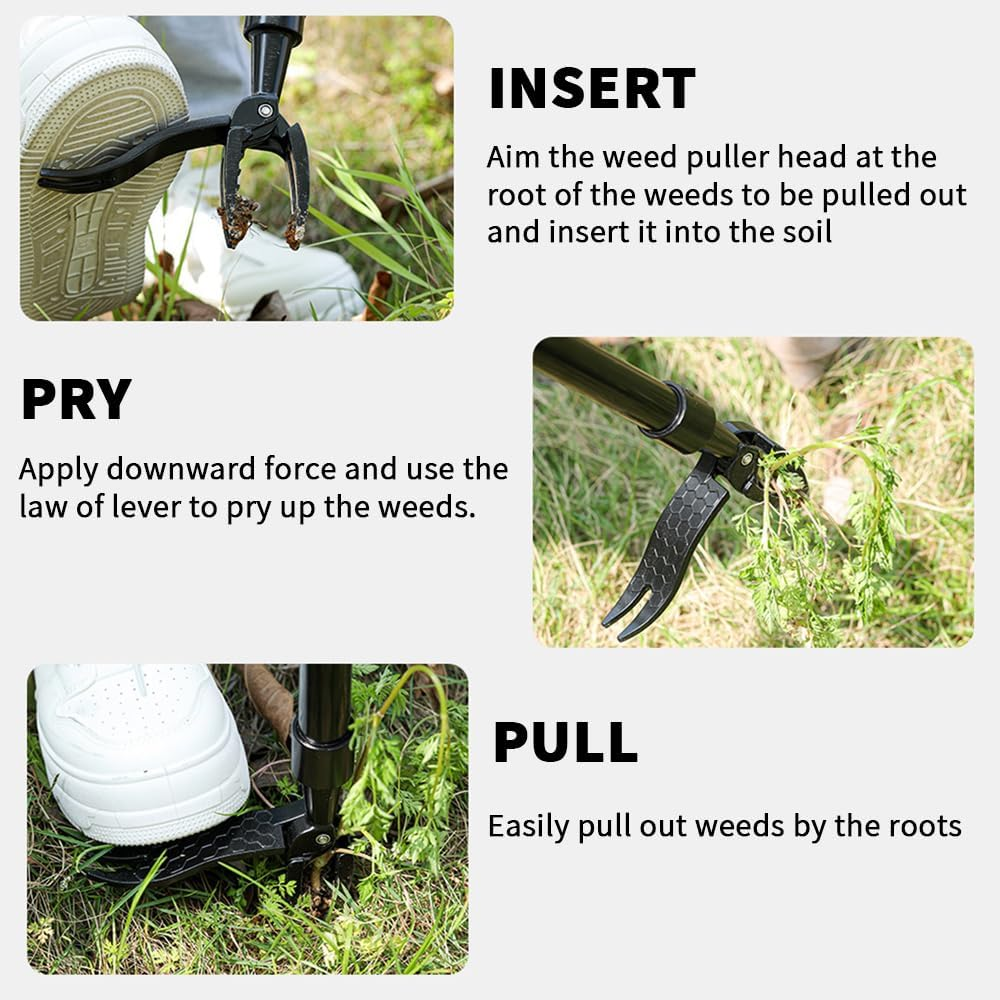 INSERT

Aim the weed puller head at the root of the weeds to be pulled out and insert it into the soil

PRY

Apply downward force and use the law of lever to pry up the weeds.

PULL

Easily pull out weeds by the roots