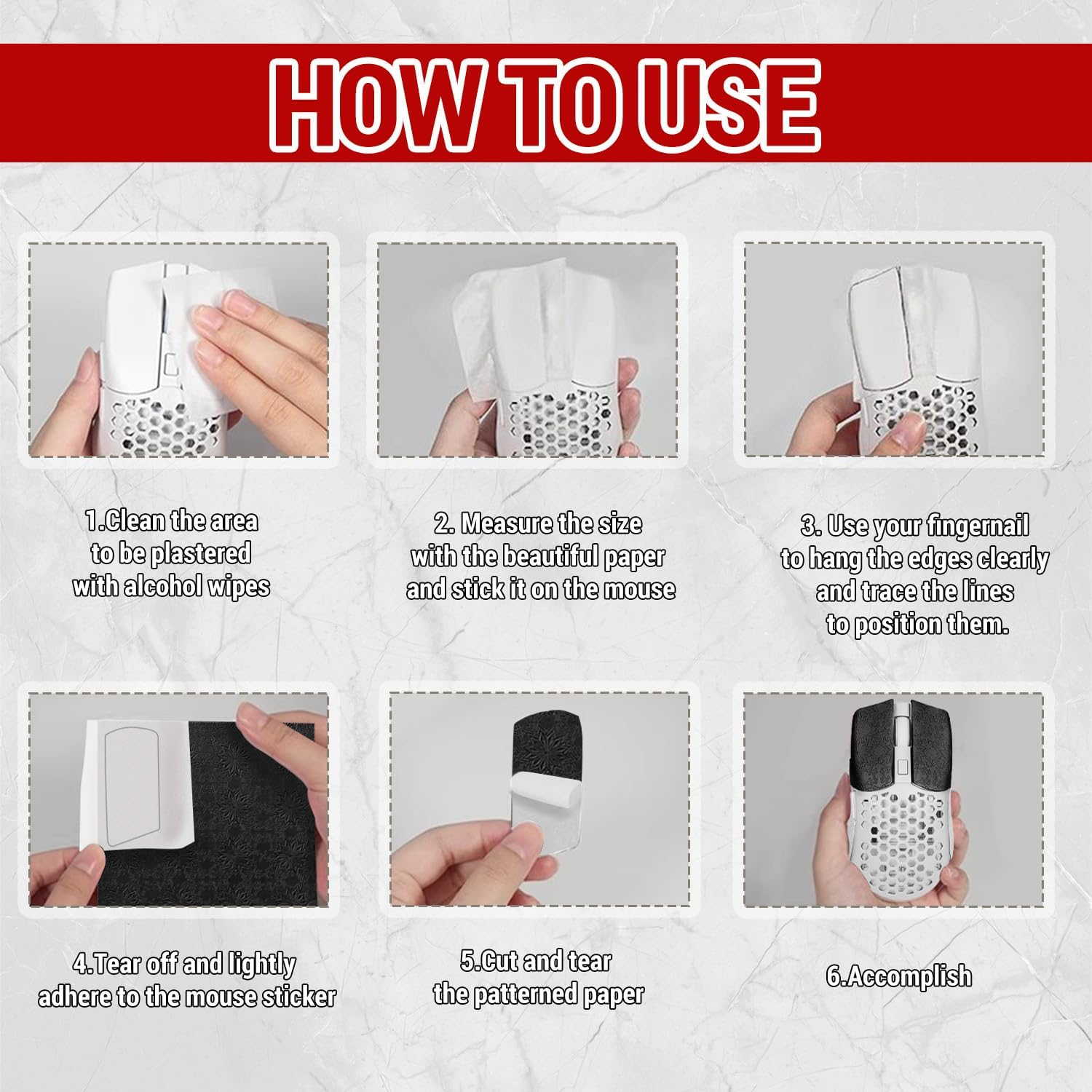 HOW TO USE

1.Clean the area to be plastered with alcohol wipes

2. Measure the size with the beautiful paper and stick it on the mouse

3. Use your fingernail to hang the edges clearly and trace the lines to position them.

4.Tear off and lightly adhere to the mouse sticker

5.Cut and tear the patterned paper

6.Accomplish