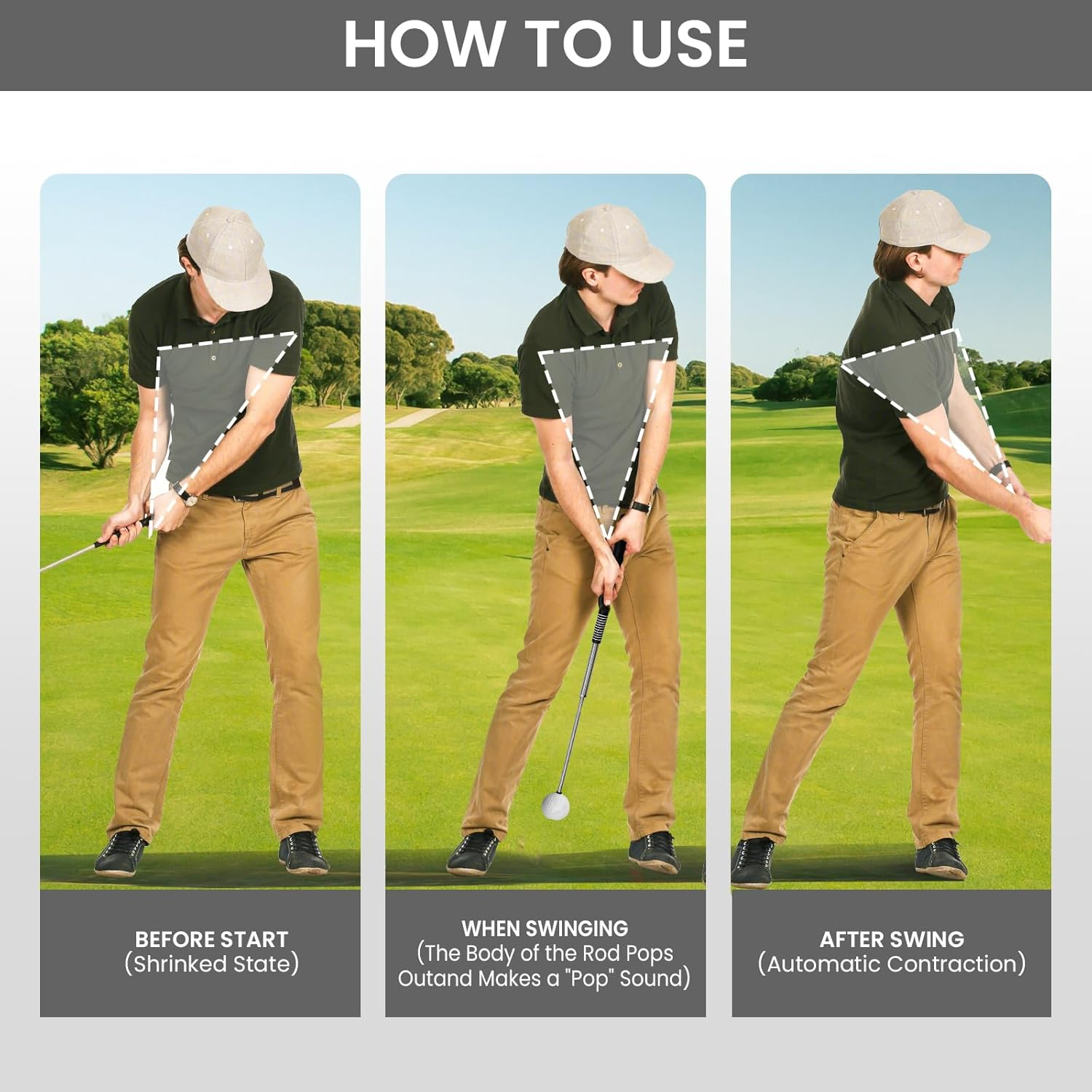 HOW TO USE

BEFORE START
(Shrinked State)

WHEN SWINGING
(The Body of the Rod Pops Outand Makes a "Pop" Sound)

AFTER SWING
(Automatic Contraction)