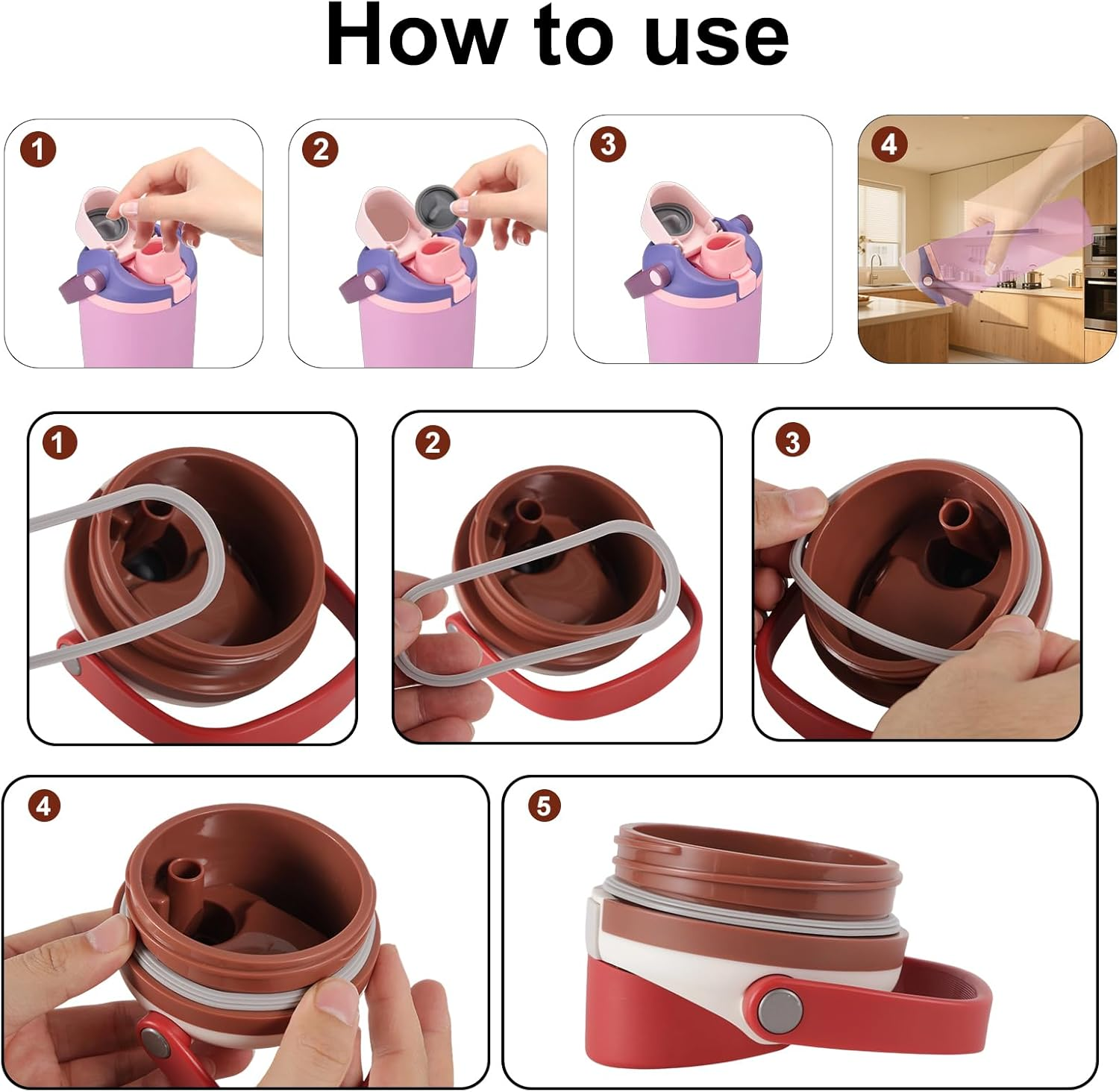 How to use

1

2

3

4

1

2

3

4

5