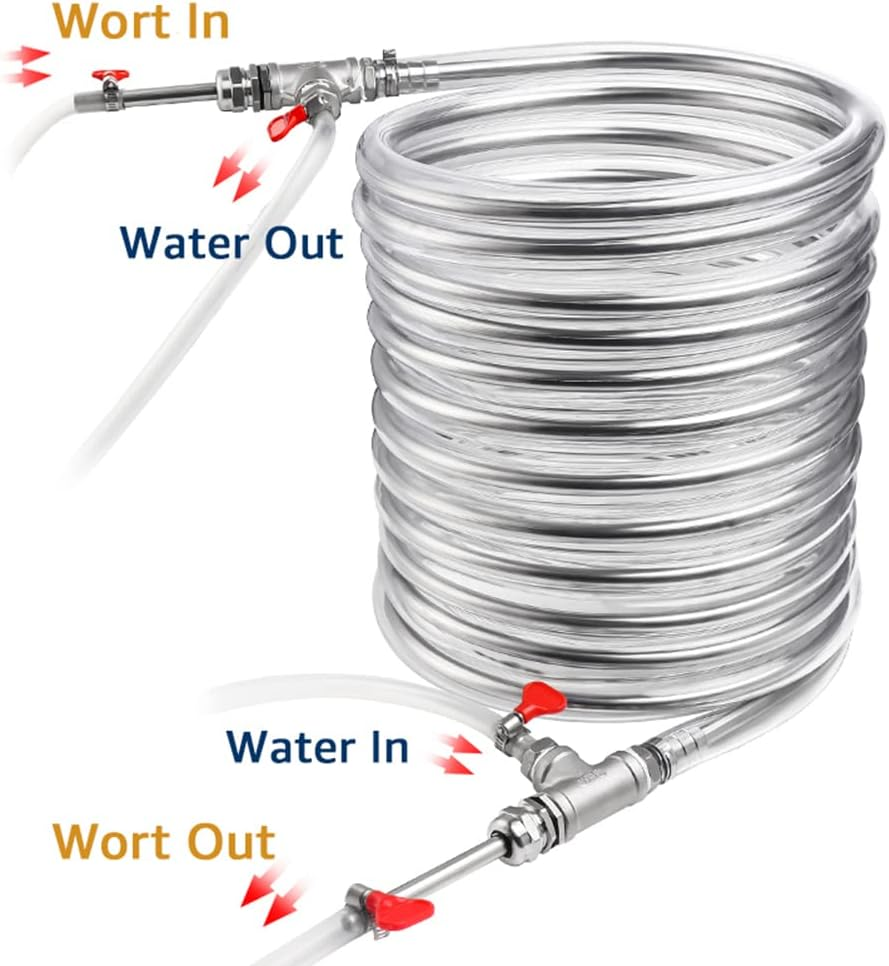 Wort In

Water Out

Water In

Wort Out