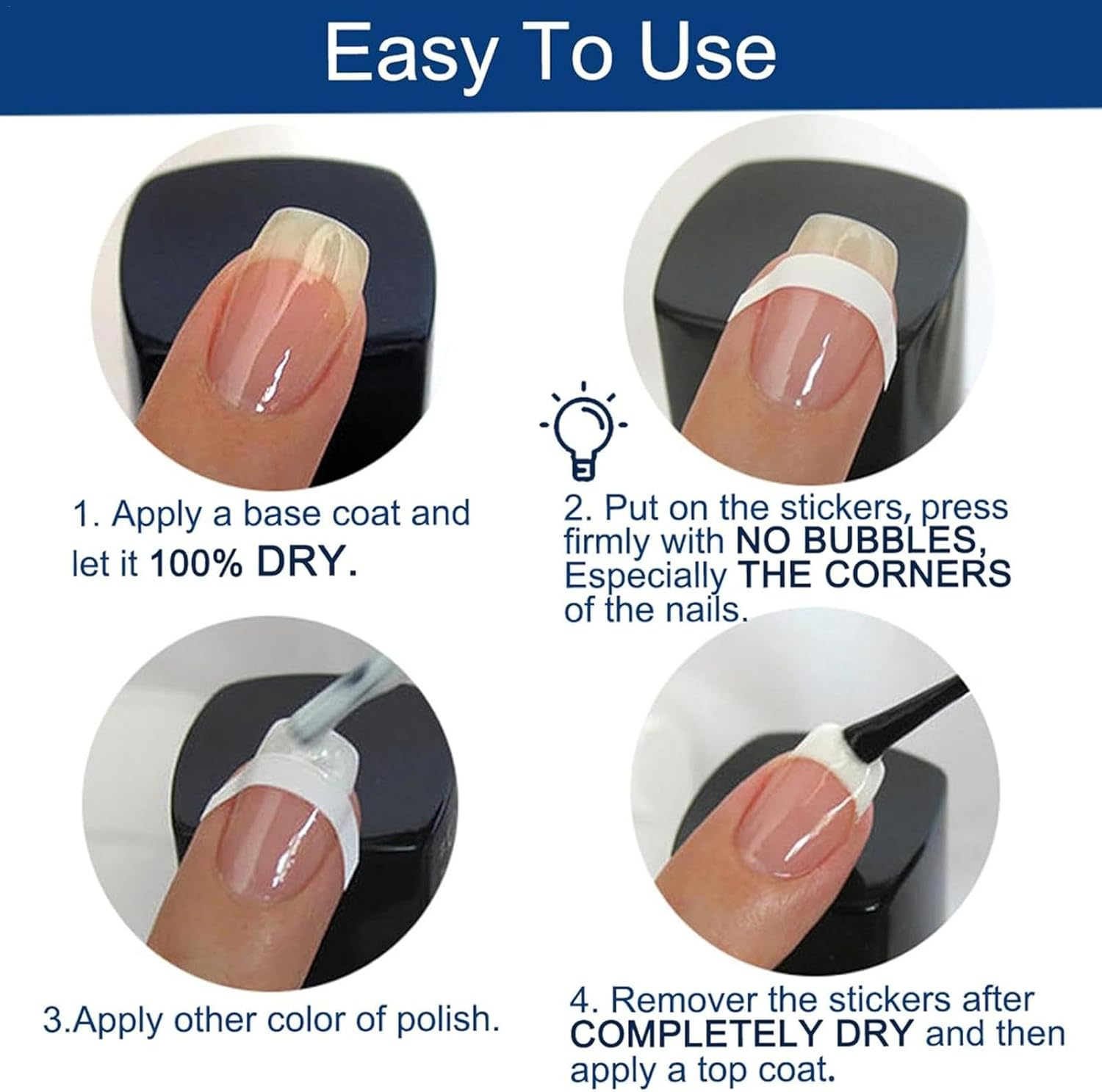 Easy To Use

1. Apply a base coat and let it 100% DRY.

2. Put on the stickers, press firmly with NO BUBBLES, Especially THE CORNERS of the nails.

3.Apply other color of polish.

4. Remover the stickers after COMPLETELY DRY and then apply a top coat.