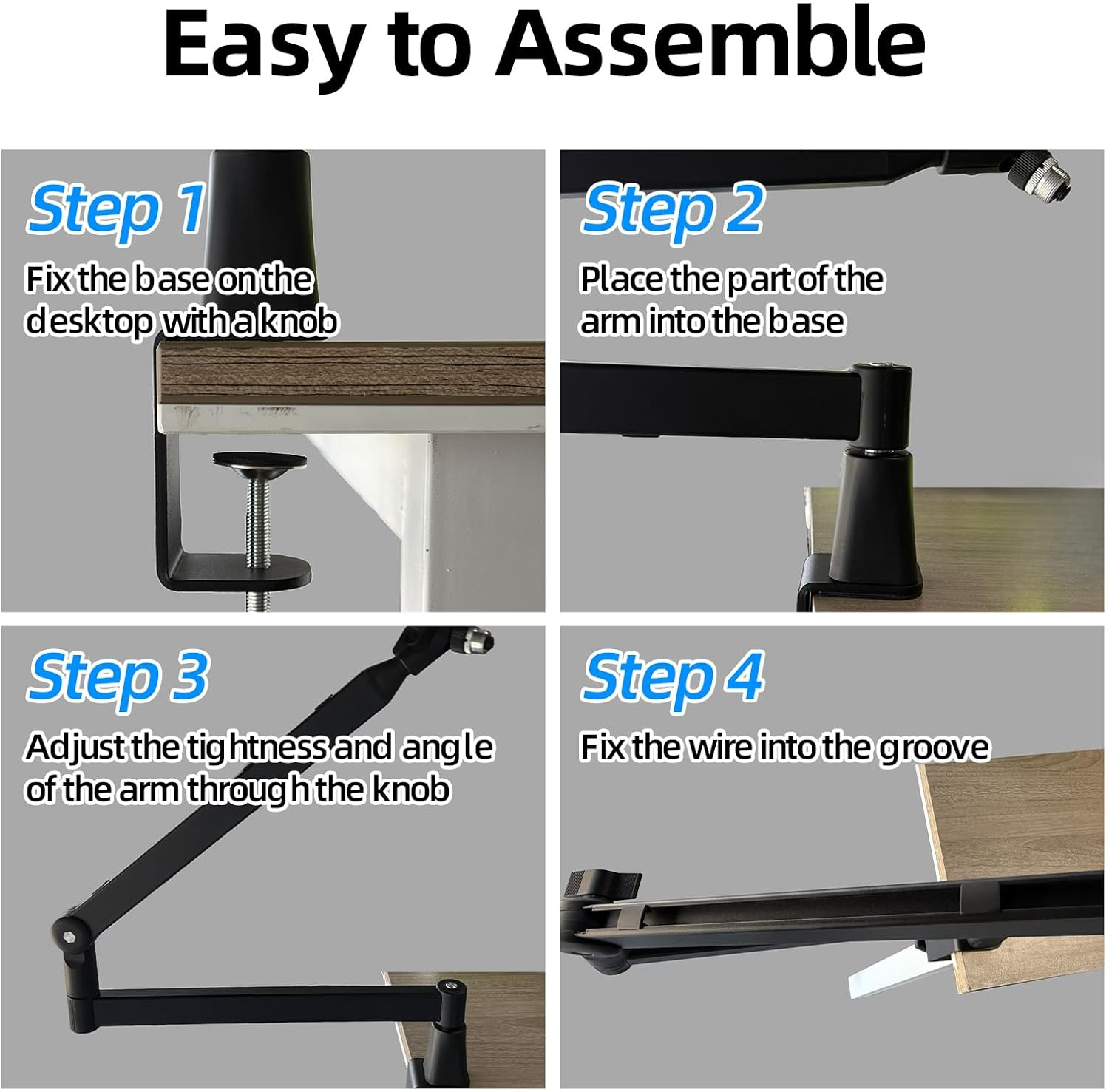 Easy to Assemble

Step 1

Fix the base on the desktop with a knob

Step 2

Place the part of the arm into the base

Step 3

Adjust the tightness and angle of the arm through the knob

Step 4

Fix the wire into the groove