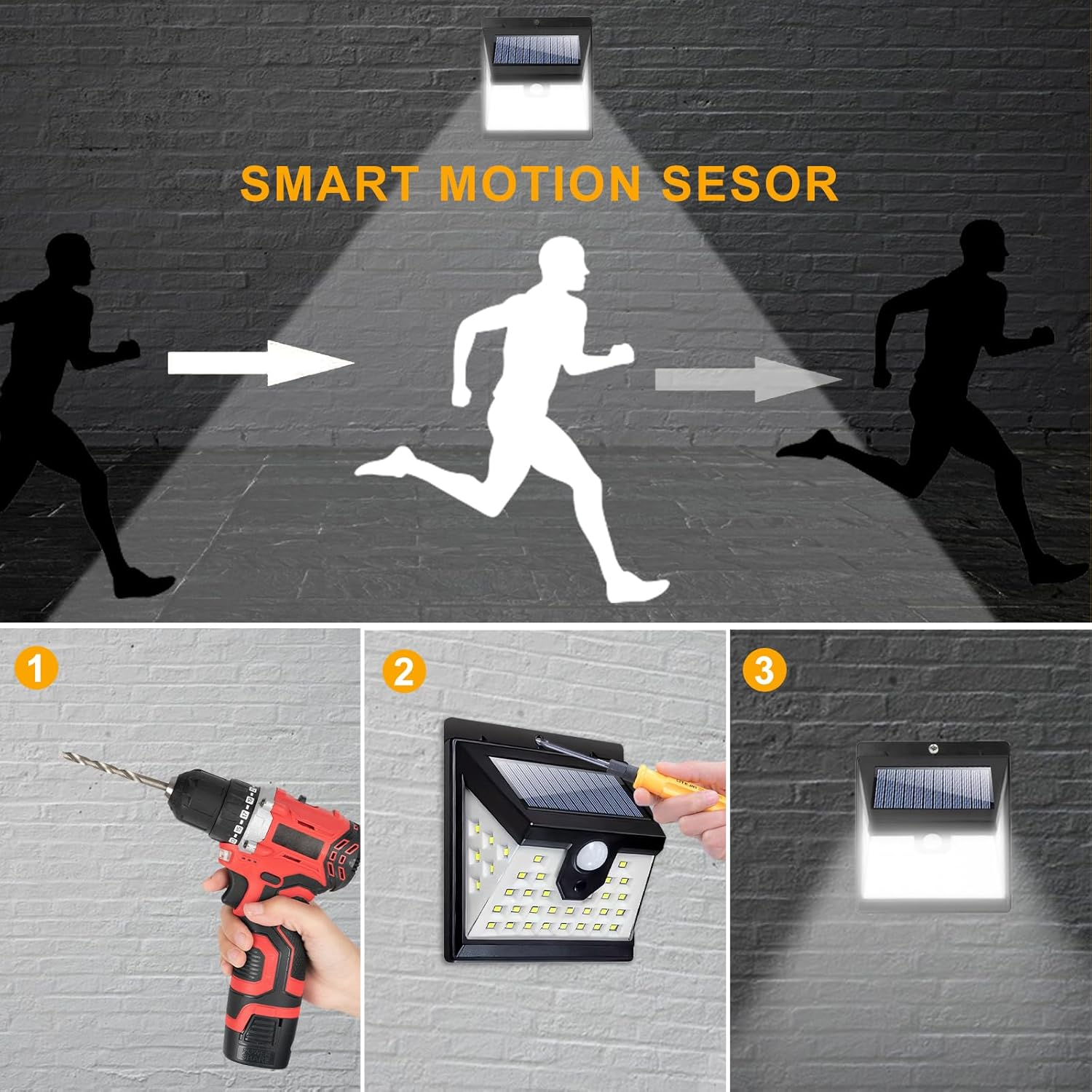 SMART MOTION SESOR

1

2

3