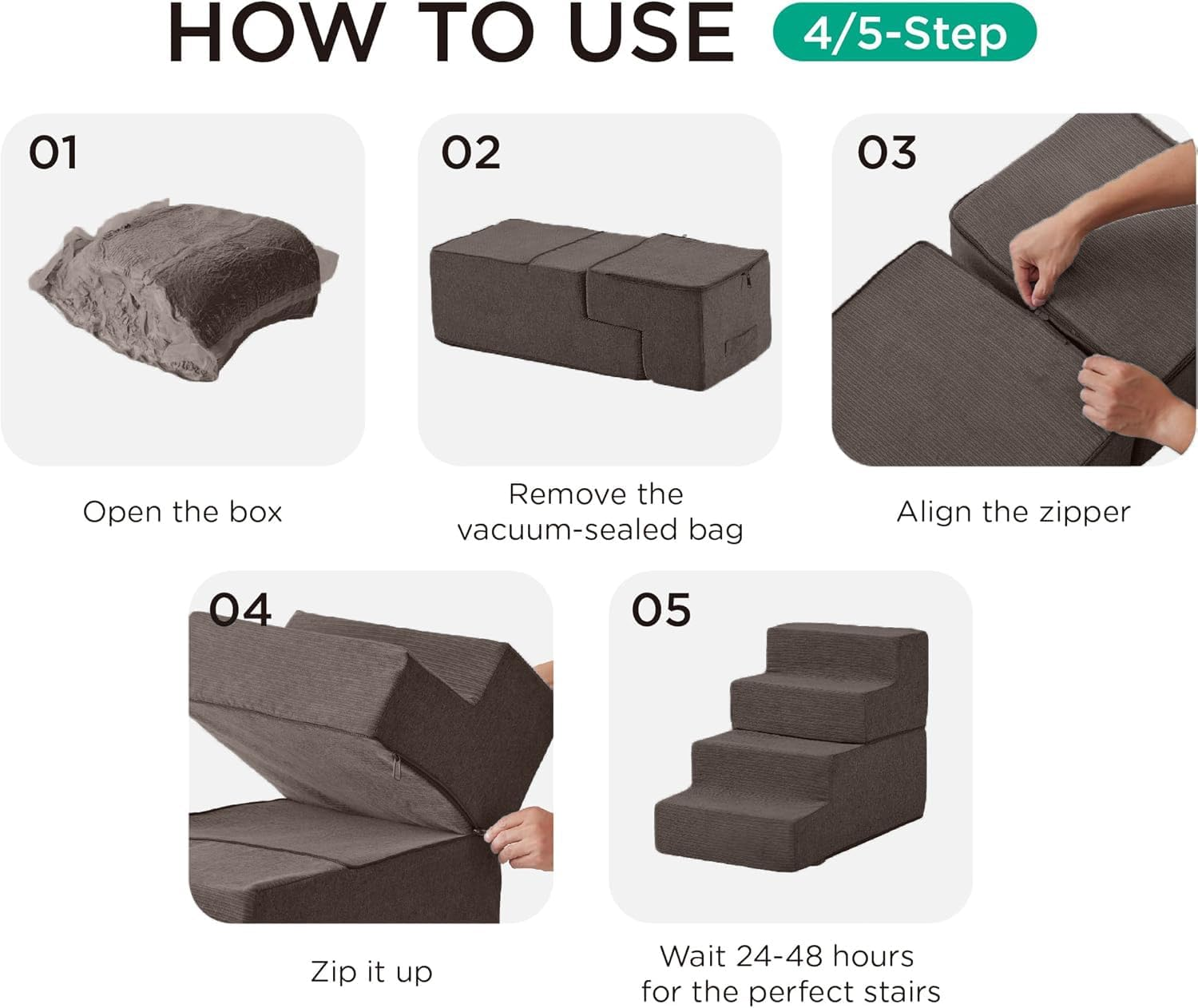 HOW TO USE 4/5-Step

01

Open the box

02

Remove the vacuum-sealed bag

03

Align the zipper

04

Zip it up

05

Wait 24-48 hours for the perfect stairs