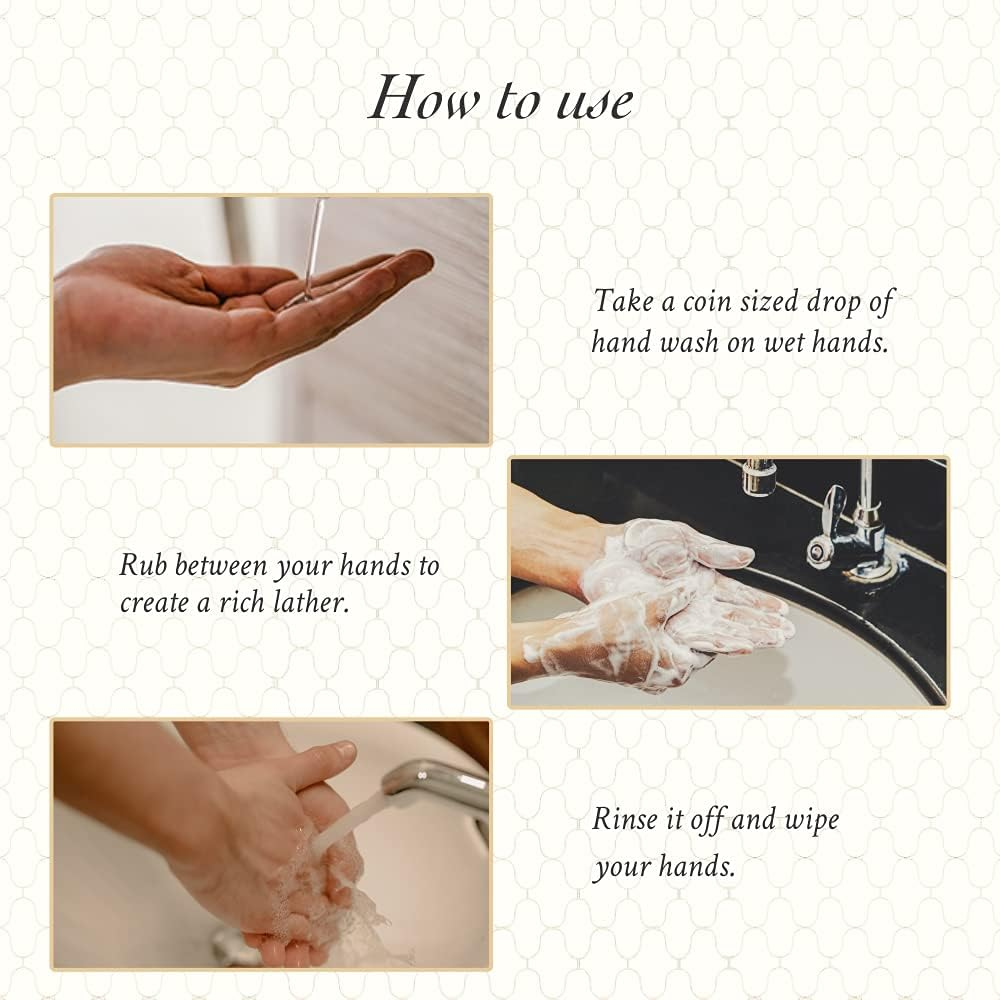 How to use

Take a coin sized drop of hand wash on wet hands.

Rub between your hands to create a rich lather.

Rinse it off and wipe your hands.