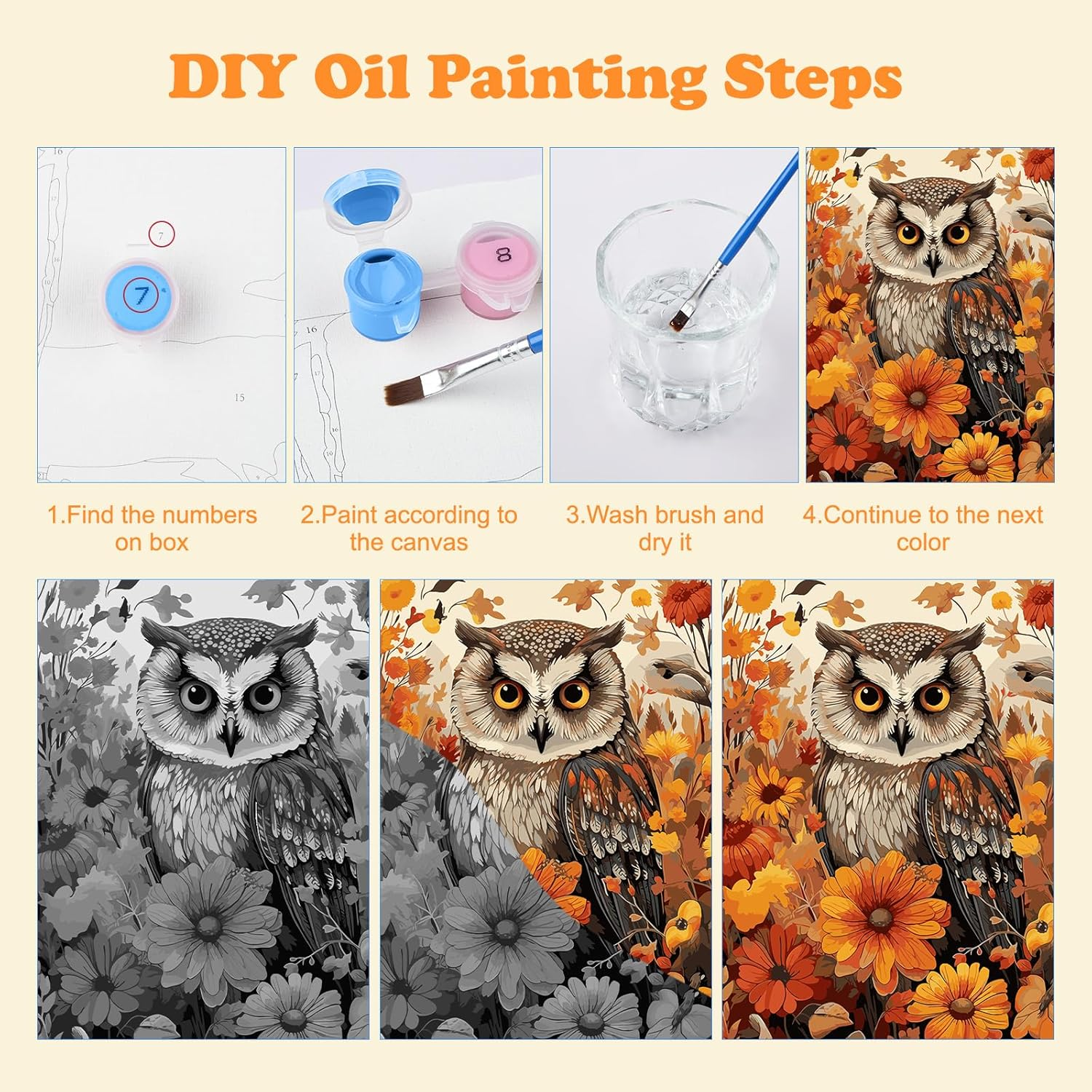 DIY Oil Painting Steps

16

7

7

15

8

16

1.Find the numbers on box

2.Paint according to the canvas

3.Wash brush and dry it

4.Continue to the next color