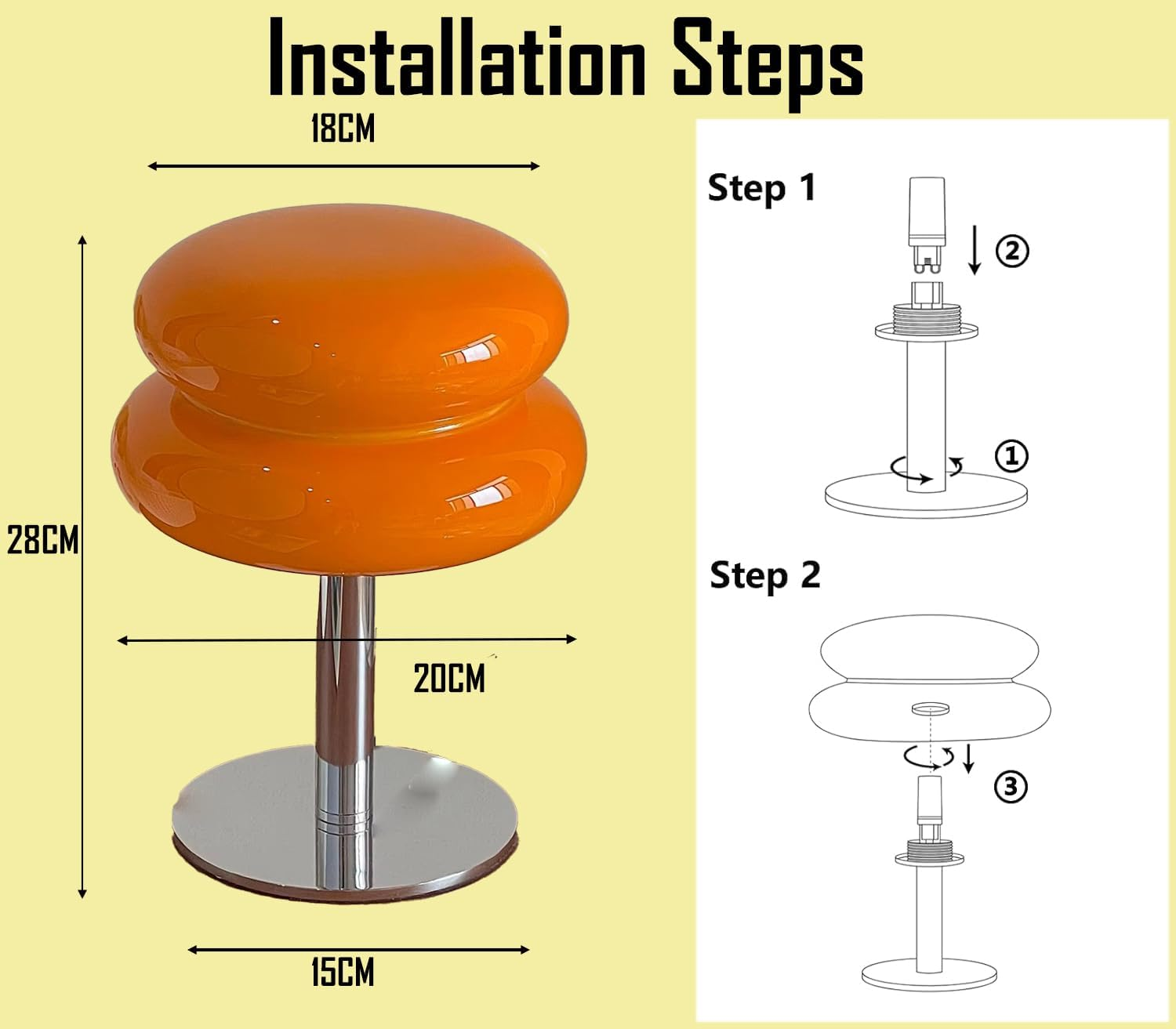 Installation Steps

18CM

28CM

20CM

15CM

Step 1

②

①

Step 2

③