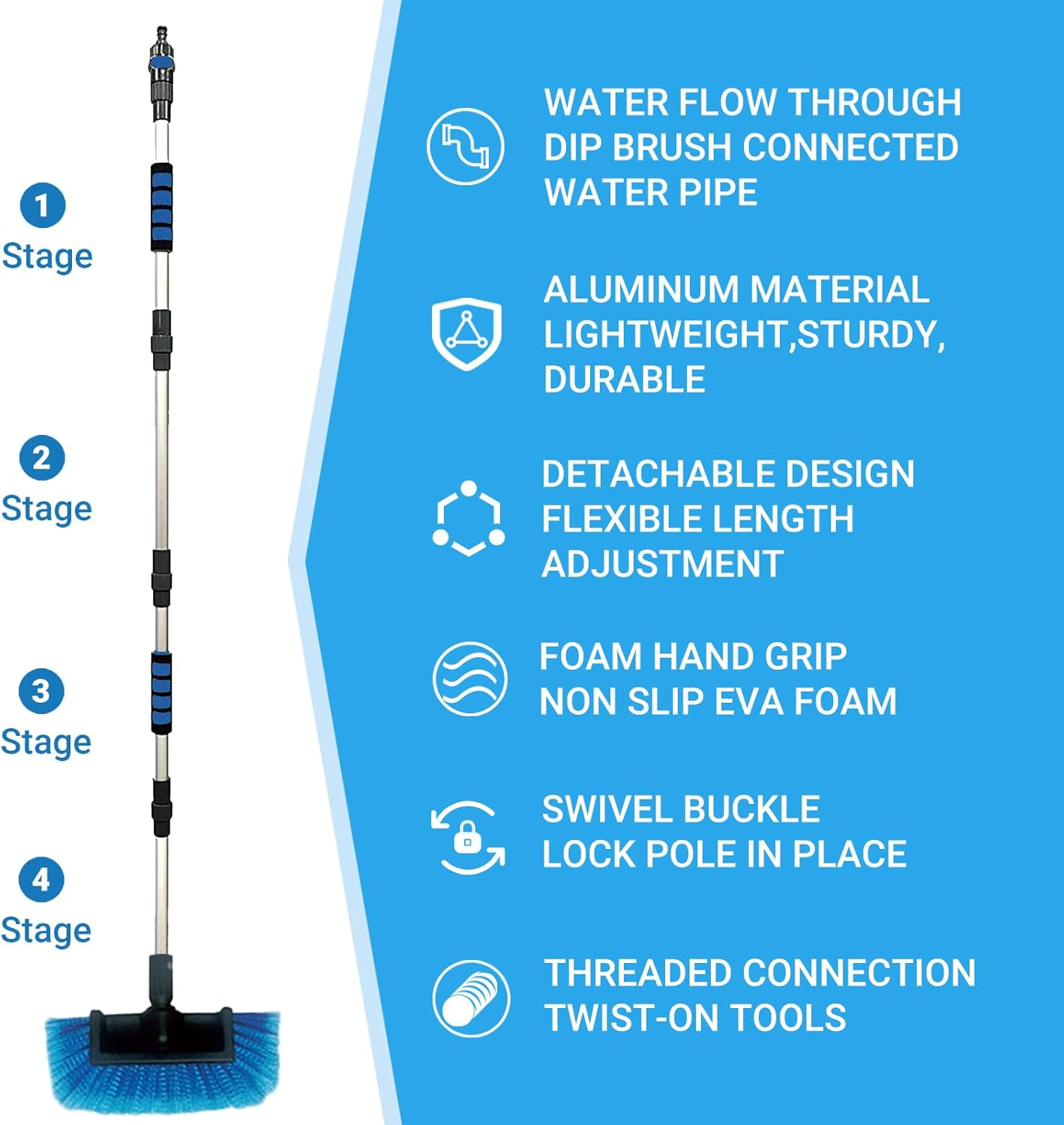 1
Stage

2
Stage

3
Stage

4
Stage

WATER FLOW THROUGH DIP BRUSH CONNECTED WATER PIPE

ALUMINUM MATERIAL LIGHTWEIGHT,STURDY, DURABLE

DETACHABLE DESIGN FLEXIBLE LENGTH ADJUSTMENT

FOAM HAND GRIP NON SLIP EVA FOAM

SWIVEL BUCKLE LOCK POLE IN PLACE

THREADED CONNECTION TWIST-ON TOOLS