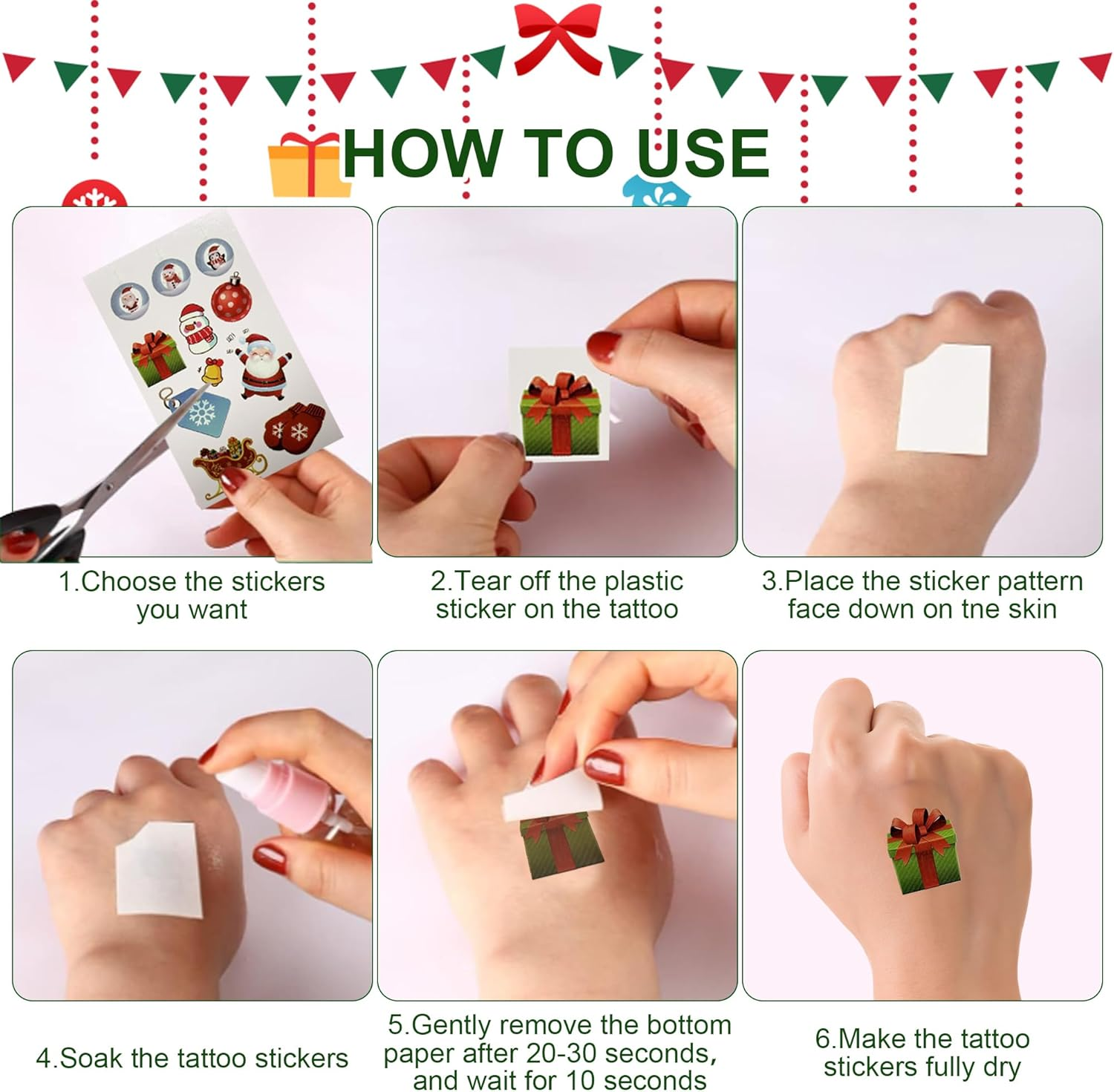 HOW TO USE

1.Choose the stickers you want

2.Tear off the plastic sticker on the tattoo

3.Place the sticker pattern face down on tne skin

4.Soak the tattoo stickers

5.Gently remove the bottom paper after 20-30 seconds, and wait for 10 seconds

6.Make the tattoo stickers fully dry