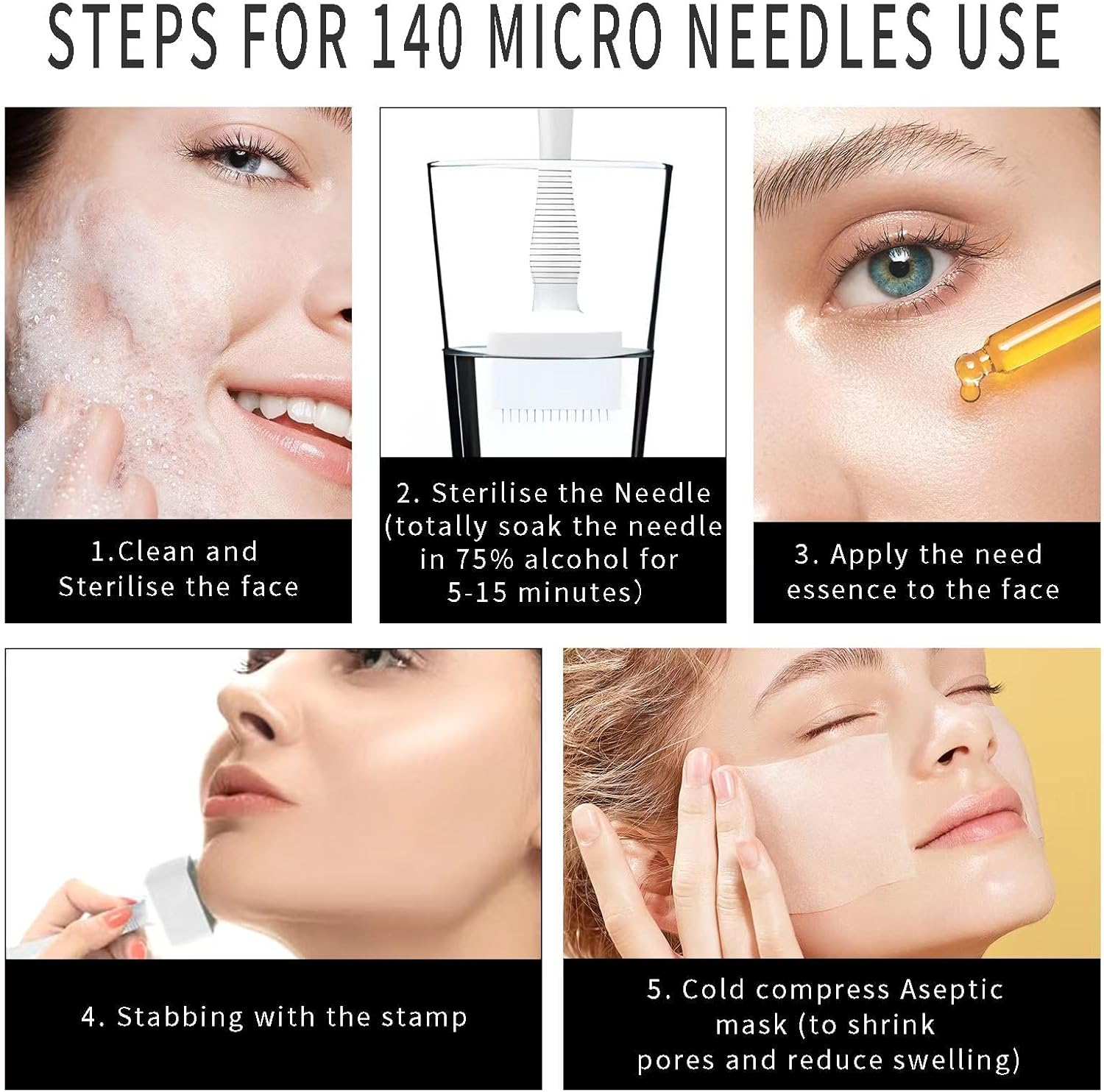 STEPS FOR 140 MICRO NEEDLES USE

1.Clean and Sterilise the face

2. Sterilise the Needle (totally soak the needle in 75% alcohol for 5-15 minutes)

3. Apply the need essence to the face

4. Stabbing with the stamp

5. Cold compress Aseptic mask (to shrink pores and reduce swelling)