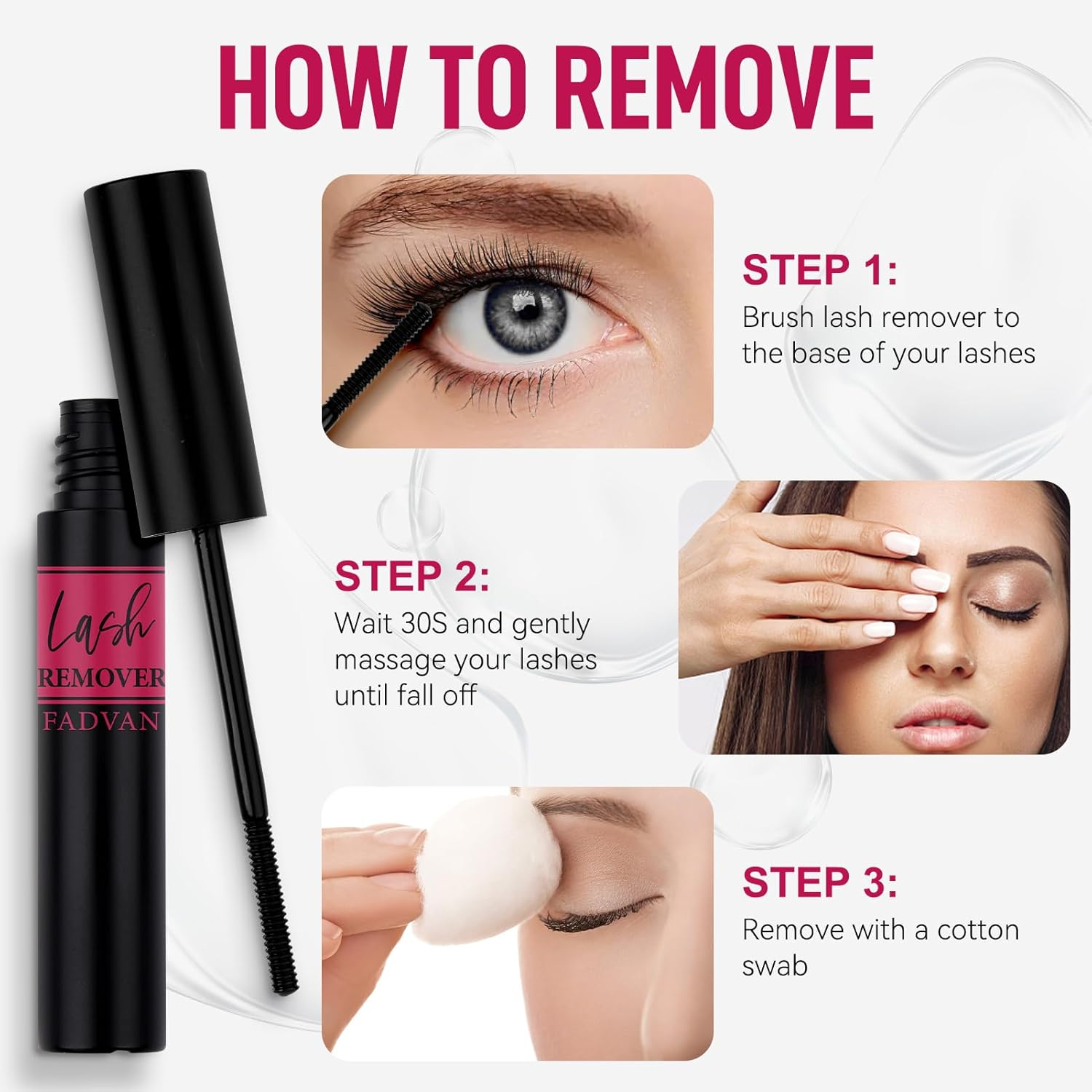 HOW TO REMOVE

Lash
REMOVER
FADVAN

STEP 1:
Brush lash remover to the base of your lashes

STEP 2:
Wait 30S and gently massage your lashes until fall off

STEP 3:
Remove with a cotton swab