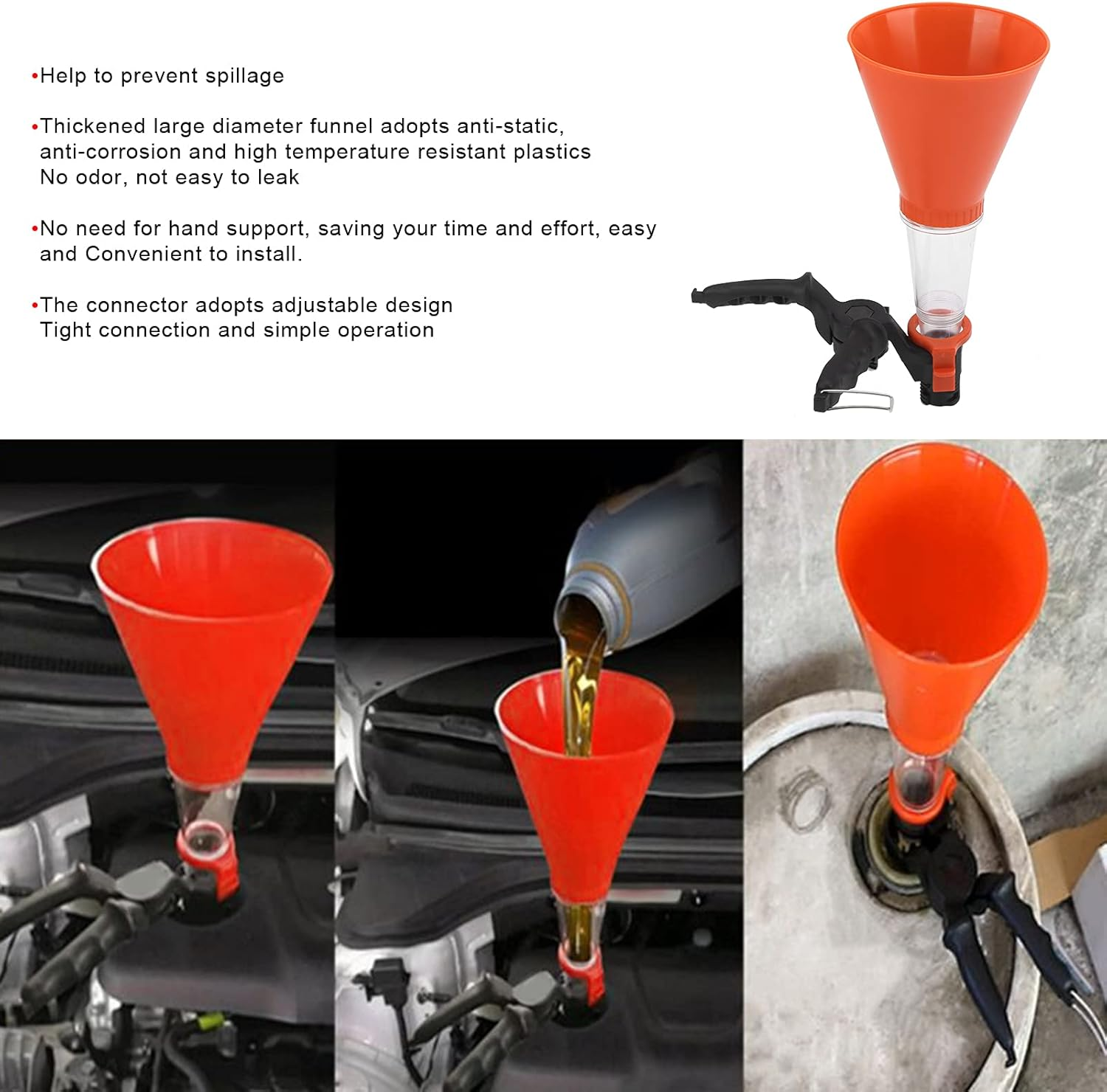 •Help to prevent spillage

•Thickened large diameter funnel adopts anti-static, anti-corrosion and high temperature resistant plastics No odor, not easy to leak

•No need for hand support, saving your time and effort, easy and Convenient to install.

•The connector adopts adjustable design Tight connection and simple operation