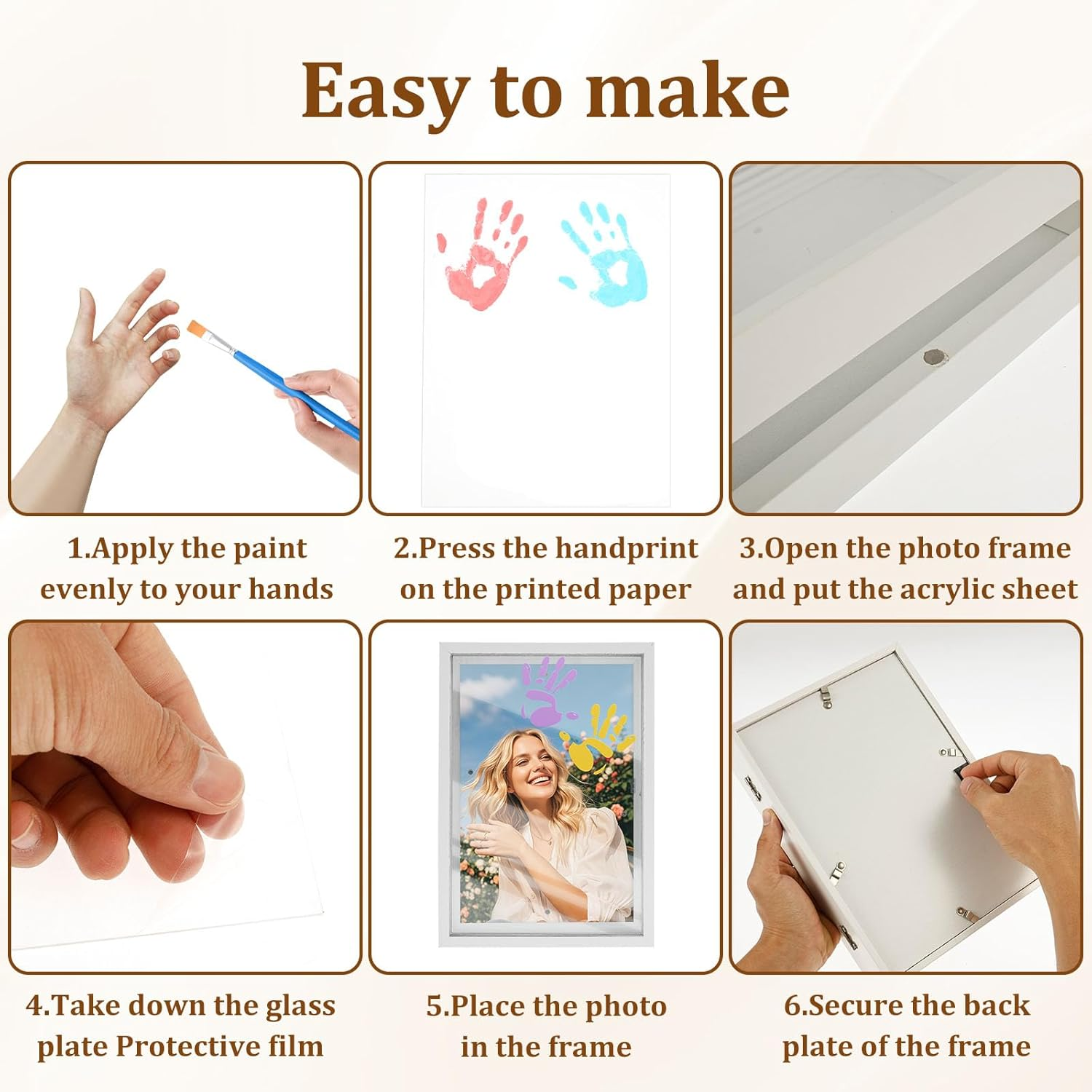 Easy to make

1.Apply the paint evenly to your hands

2.Press the handprint on the printed paper

3.Open the photo frame and put the acrylic sheet

4.Take down the glass plate Protective film

5.Place the photo in the frame

6.Secure the back plate of the frame