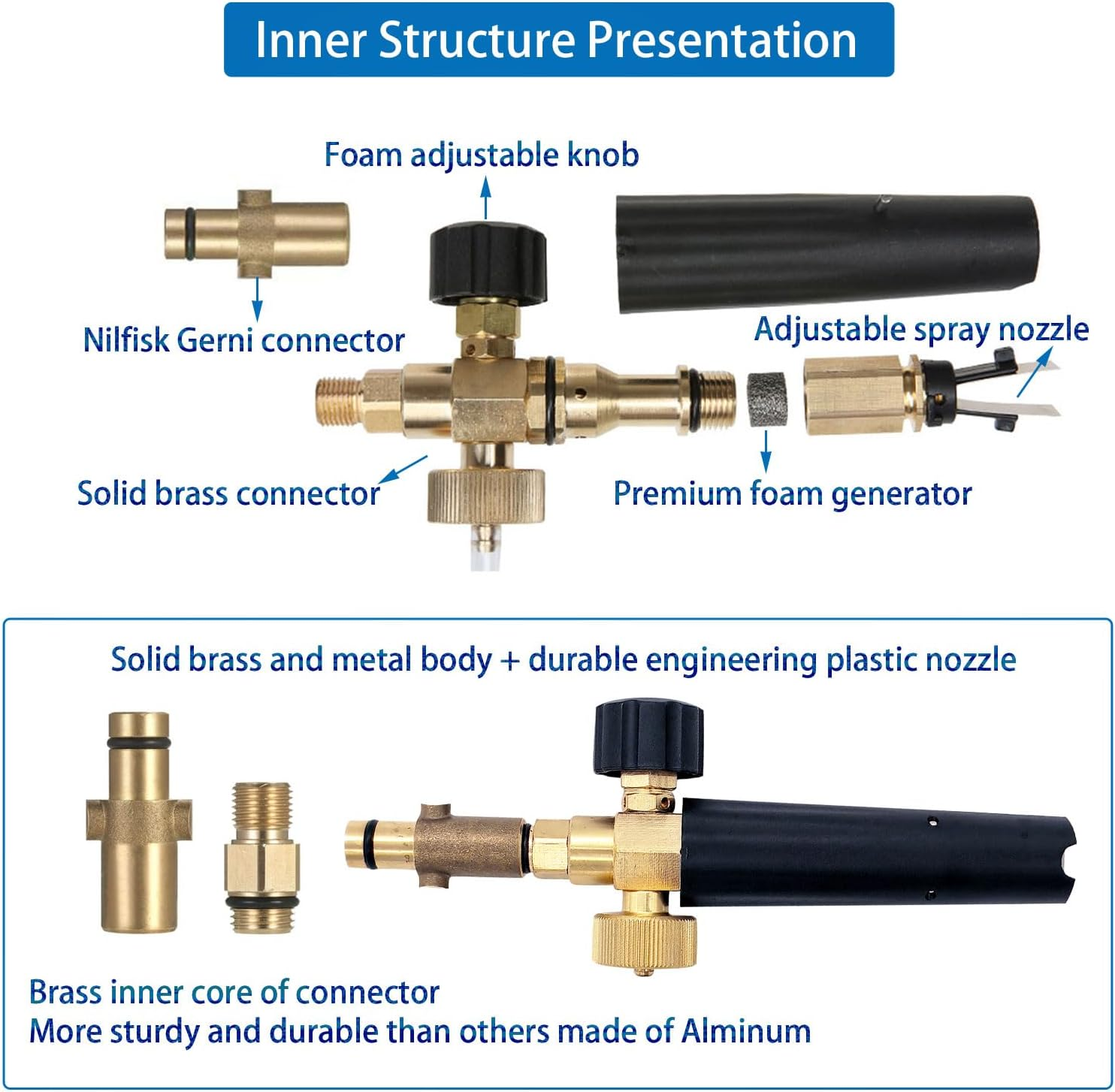 Inner Structure Presentation

Foam adjustable knob

Nilfisk Gerni connector

Adjustable spray nozzle

Solid brass connector

Premium foam generator

Solid brass and metal body + durable engineering plastic nozzle

Brass inner core of connector
More sturdy and durable than others made of Alminum