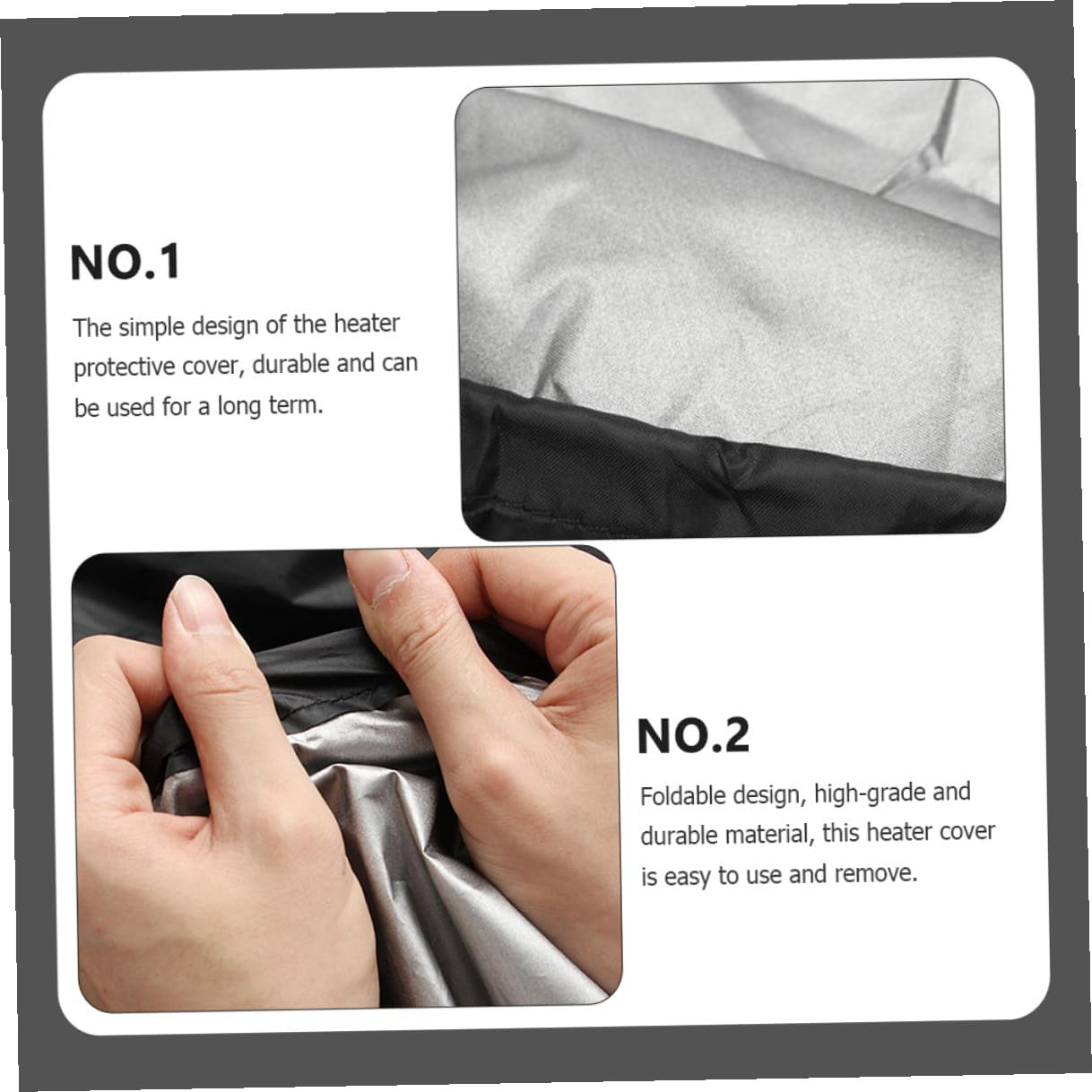 NO.1

The simple design of the heater protective cover, durable and can be used for a long term.

NO.2

Foldable design, high-grade and durable material, this heater cover is easy to use and remove.