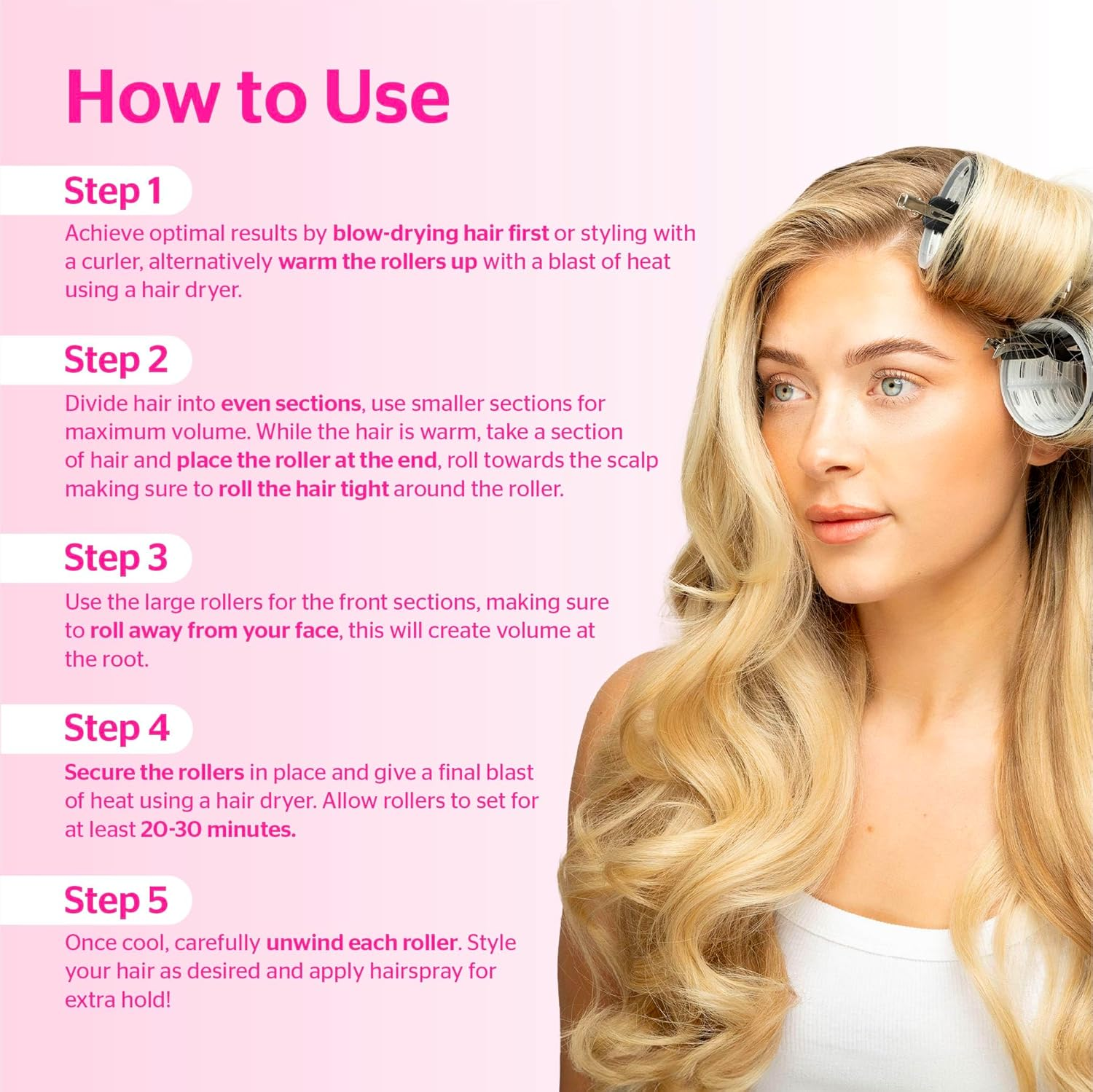 How to Use

Step 1

Achieve optimal results by blow-drying hair first or styling with a curler, alternatively warm the rollers up with a blast of heat using a hair dryer.

Step 2

Divide hair into even sections, use smaller sections for maximum volume. While the hair is warm, take a section of hair and place the roller at the end, roll towards the scalp making sure to roll the hair tight around the roller.

Step 3

Use the large rollers for the front sections, making sure to roll away from your face, this will create volume at the root.

Step 4

Secure the rollers in place and give a final blast of heat using a hair dryer. Allow rollers to set for at least 20-30 minutes.

Step 5

Once cool, carefully unwind each roller. Style your hair as desired and apply hairspray for extra hold!