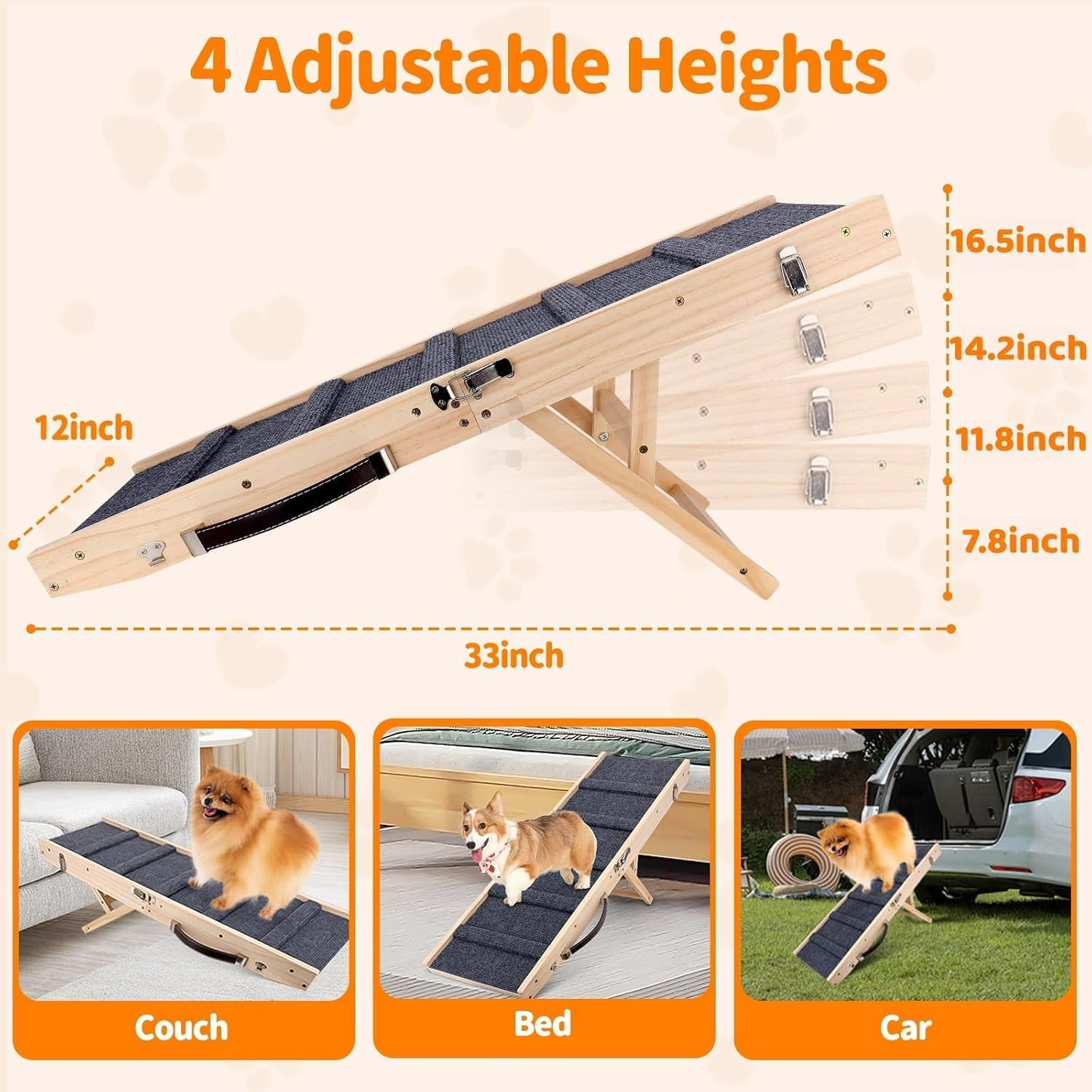 4 Adjustable Heights

16.5inch

14.2inch

11.8inch

7.8inch

12inch

33inch

Couch

Bed

Car