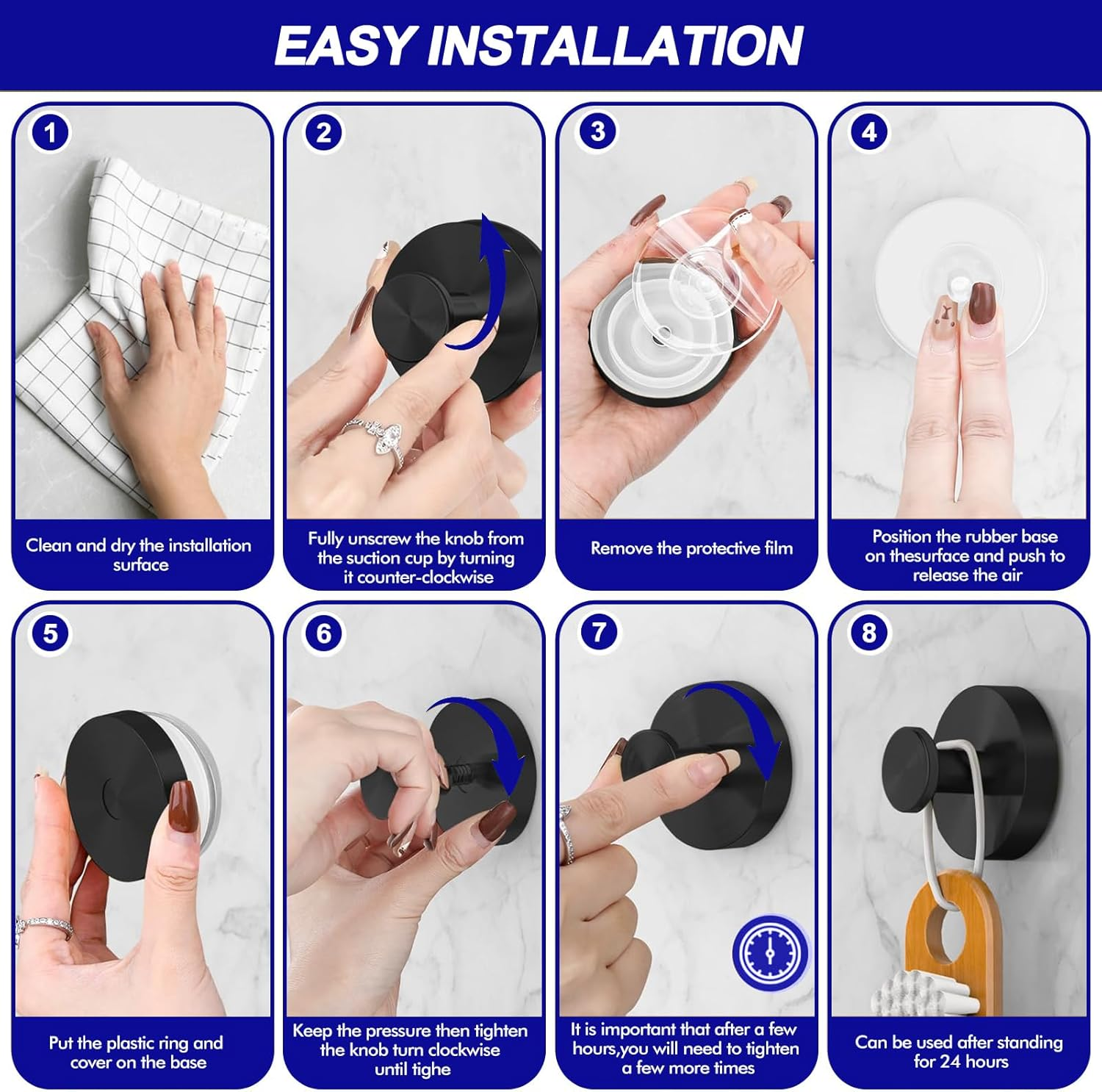 EASY INSTALLATION

1
Clean and dry the installation surface

2
Fully unscrew the knob from the suction cup by turning it counter-clockwise

3
Remove the protective film

4
Position the rubber base on thesurface and push to release the air

5
Put the plastic ring and cover on the base

6
Keep the pressure then tighten the knob turn clockwise until tighe

7
It is important that after a few hours,you will need to tighten a few more times

8
Can be used after standing for 24 hours