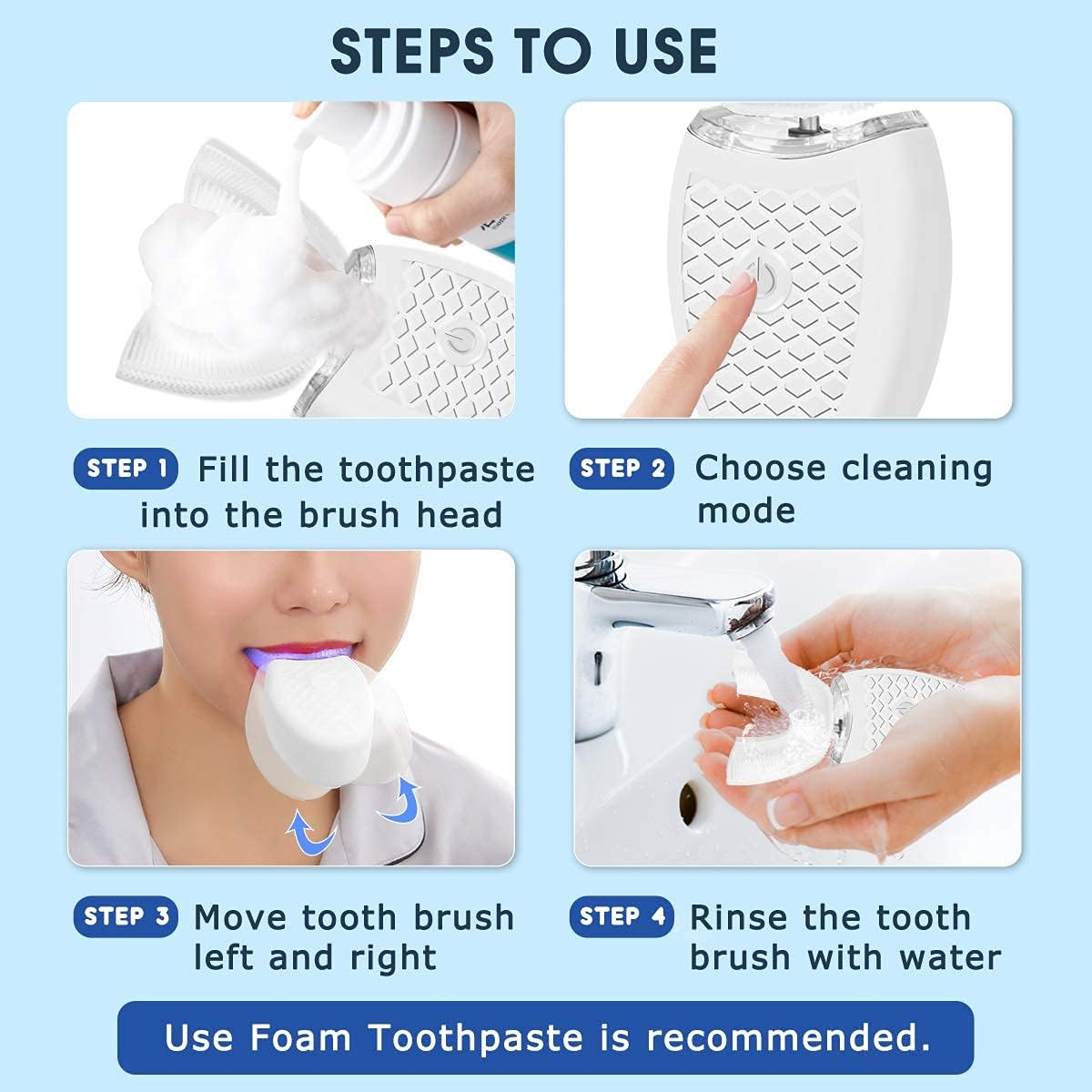 STEPS TO USE

STEP 1 Fill the toothpaste into the brush head

STEP 2 Choose cleaning mode

STEP 3 Move tooth brush left and right

STEP 4 Rinse the tooth brush with water

Use Foam Toothpaste is recommended.