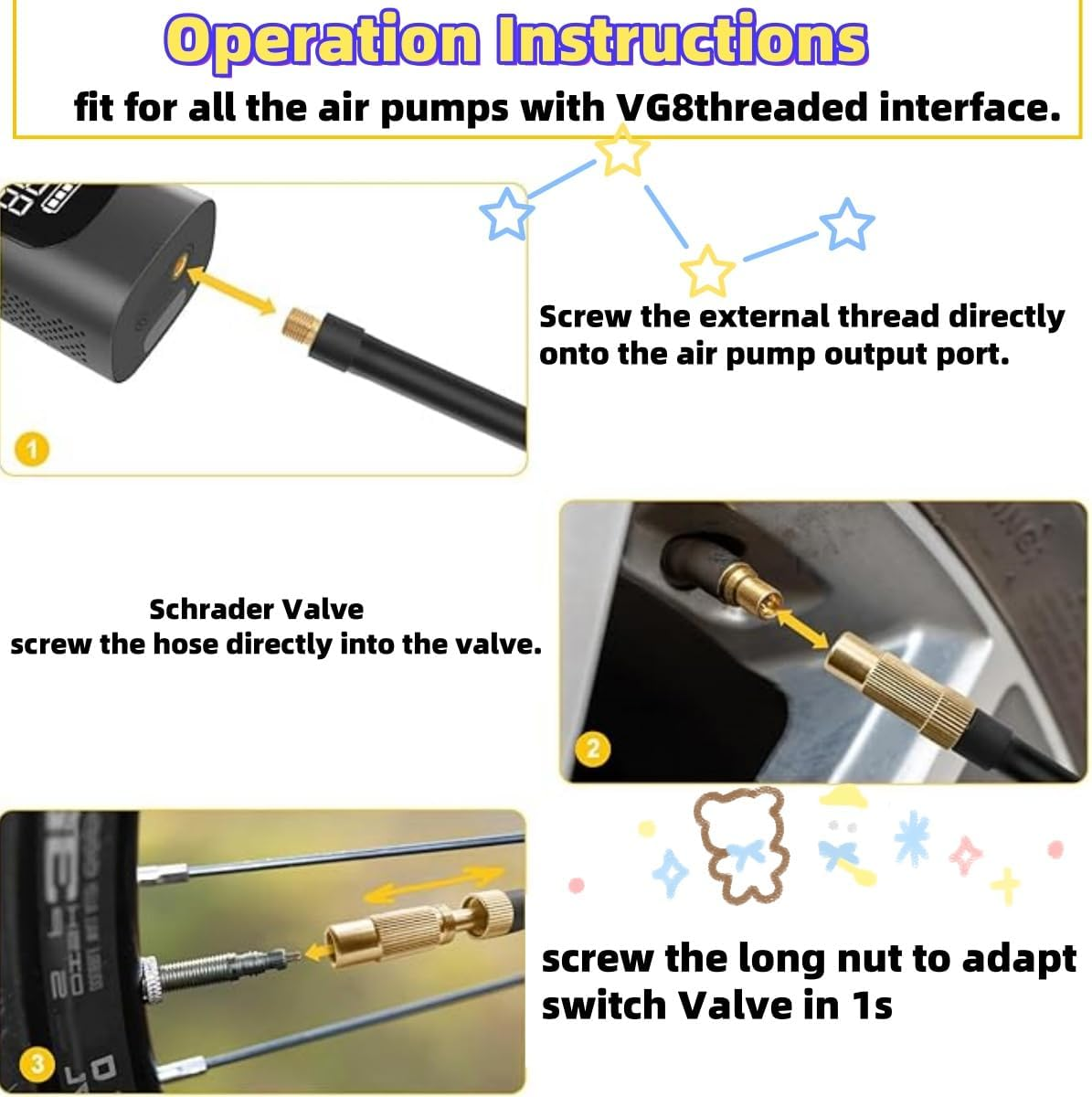 Operation Instructions

fit for all the air pumps with VG8threaded interface.

1

Screw the external thread directly onto the air pump output port.

Schrader Valve
screw the hose directly into the valve.

2

3

screw the long nut to adapt switch Valve in 1s