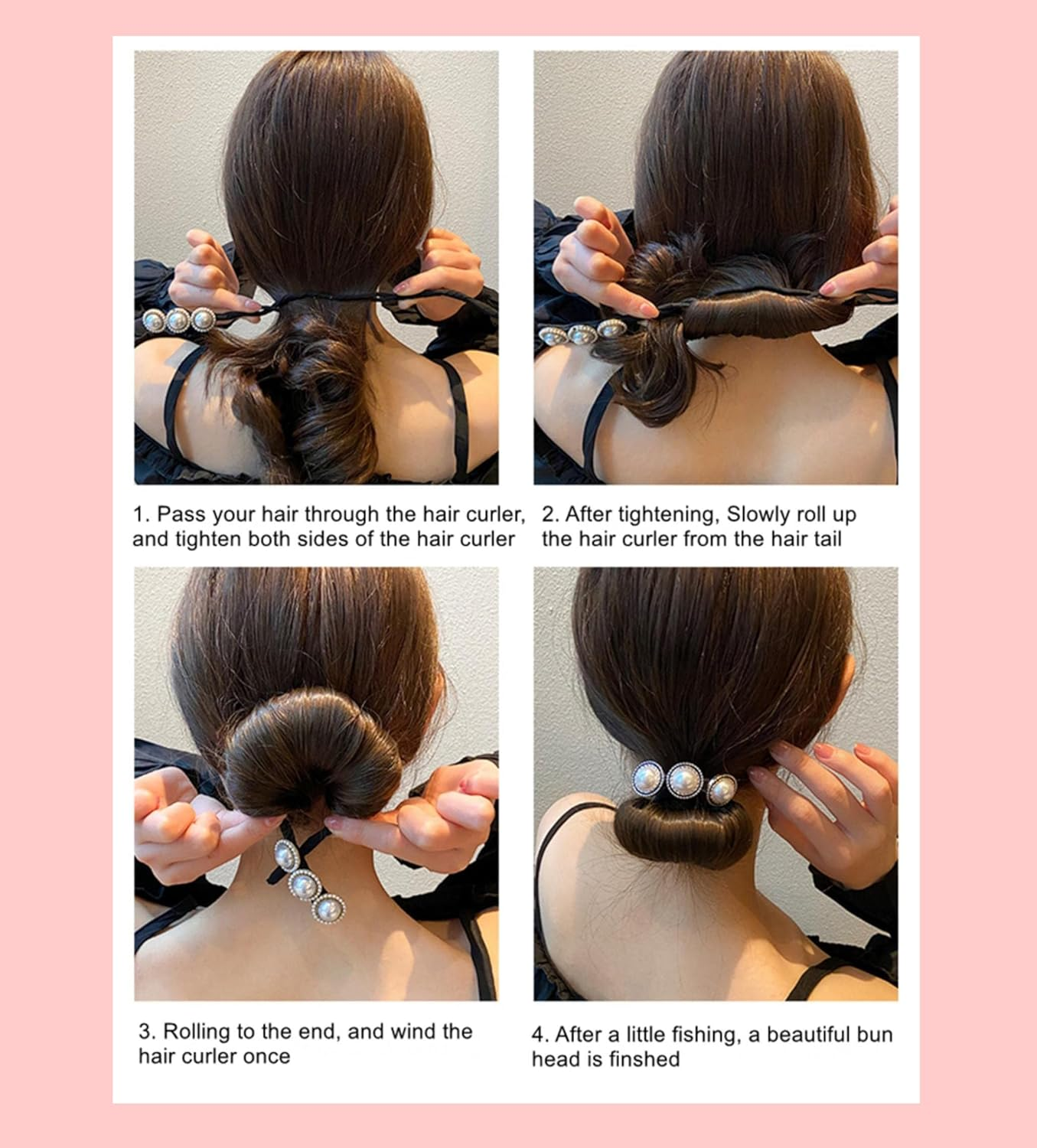 1. Pass your hair through the hair curler, and tighten both sides of the hair curler

2. After tightening, Slowly roll up the hair curler from the hair tail

3. Rolling to the end, and wind the hair curler once

4. After a little fishing, a beautiful bun head is finshed