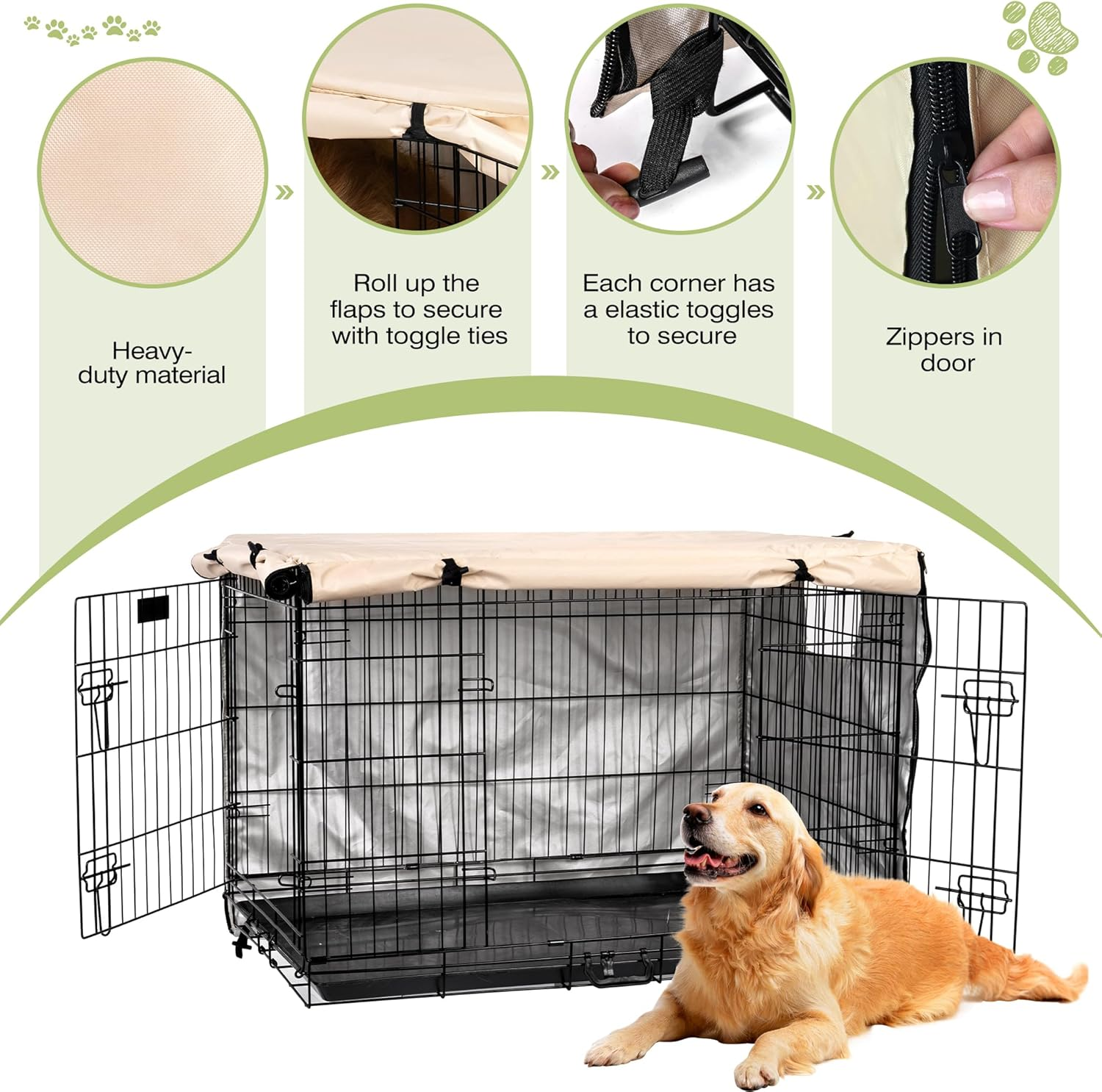 Heavy-duty material

Roll up the flaps to secure with toggle ties

Each corner has a elastic toggles to secure

Zippers in door