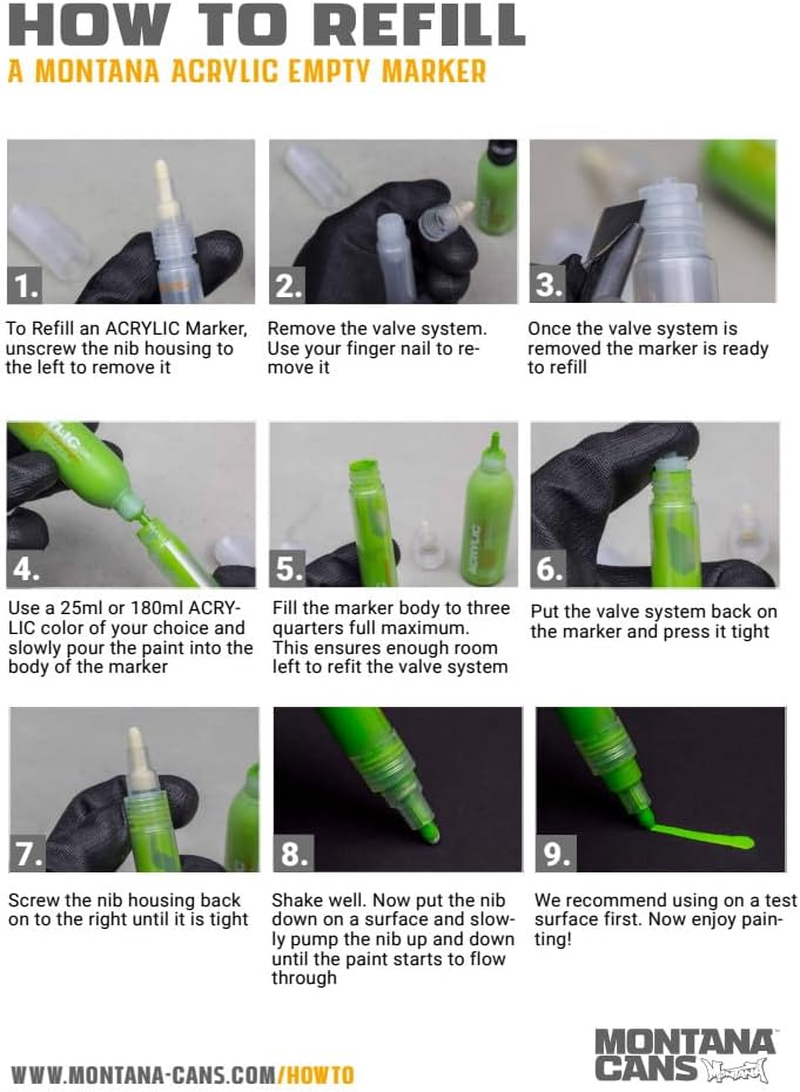 HOW TO REFILL
A MONTANA ACRYLIC EMPTY MARKER

1.

To Refill an ACRYLIC Marker, unscrew the nib housing to the left to remove it

2.

Remove the valve system. Use your finger nail to remove it

3.

Once the valve system is removed the marker is ready to refill

4.

Use a 25ml or 180ml ACRYLIC color of your choice and slowly pour the paint into the body of the marker

5.

Fill the marker body to three quarters full maximum. This ensures enough room left to refit the valve system

6.

Put the valve system back on the marker and press it tight

7.

Screw the nib housing back on to the right until it is tight

8.

Shake well. Now put the nib down on a surface and slowly pump the nib up and down until the paint starts to flow through

9.

We recommend using on a test surface first. Now enjoy painting!

WWW.MONTANA-CANS.COM/HOWTO

MONTANA CANS