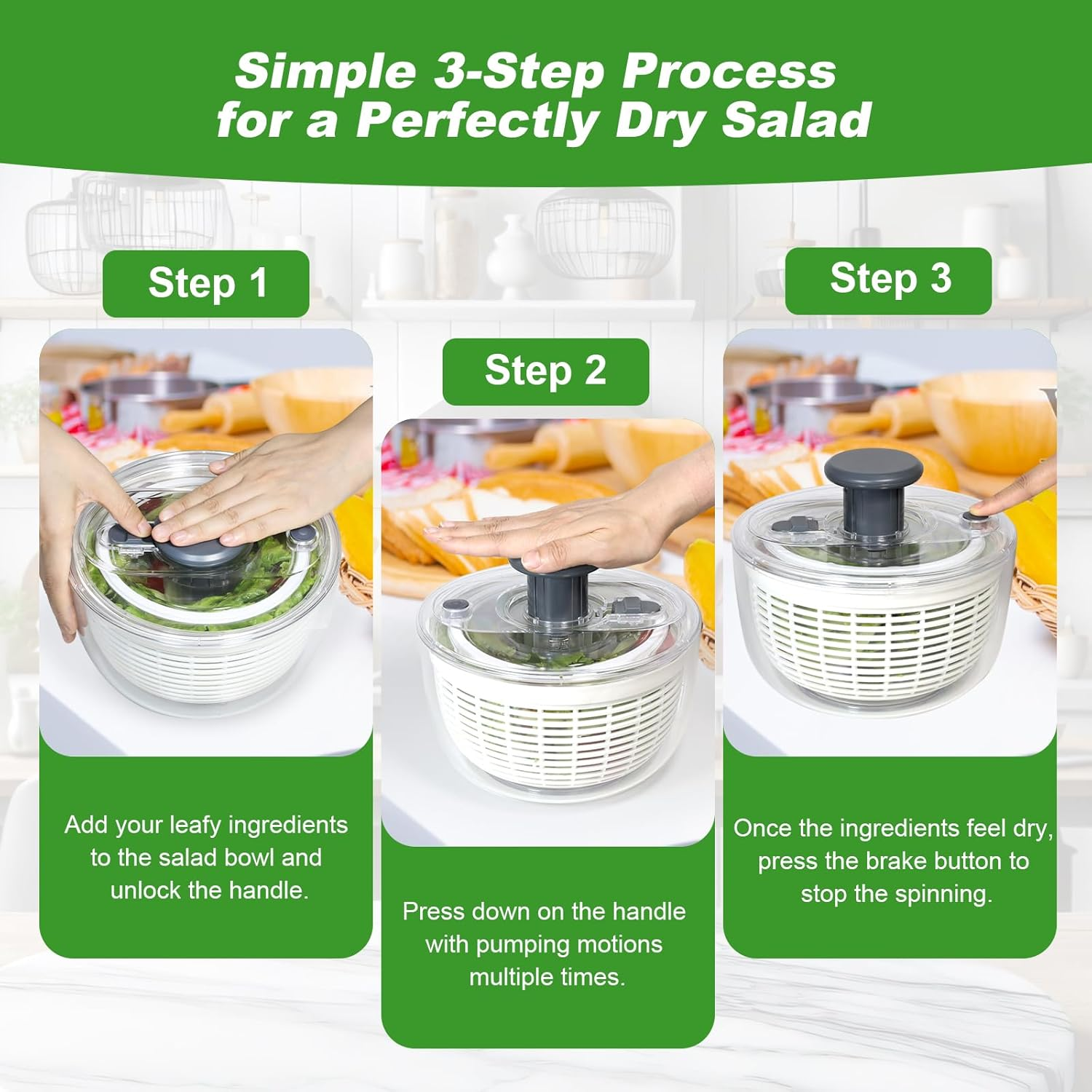 Simple 3-Step Process for a Perfectly Dry Salad

Step 1

Add your leafy ingredients to the salad bowl and unlock the handle.

Step 2

Press down on the handle with pumping motions multiple times.

Step 3

Once the ingredients feel dry, press the brake button to stop the spinning.