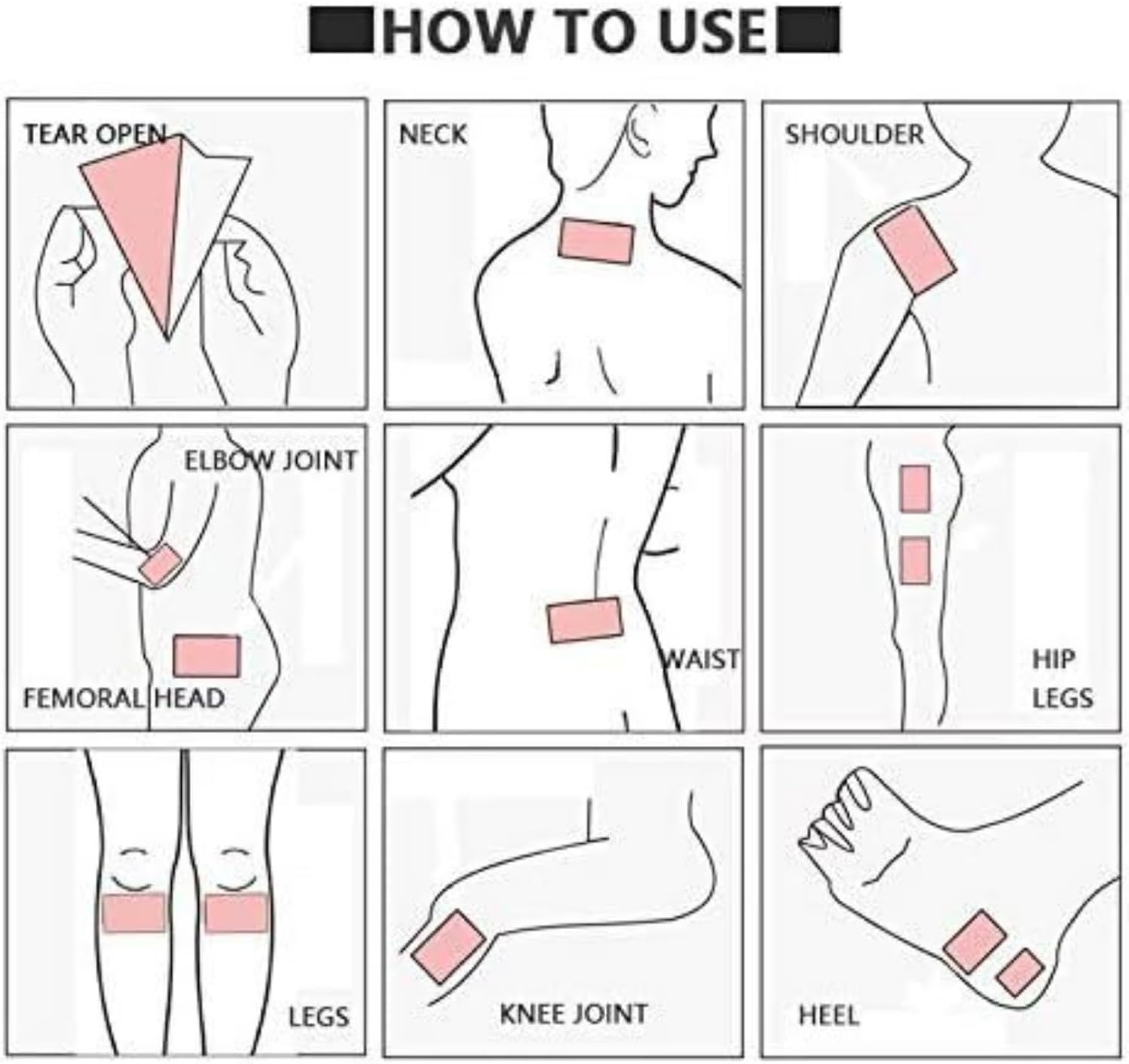 HOW TO USE

TEAR OPEN

NECK

SHOULDER

ELBOW JOINT

FEMORAL HEAD

WAIST

HIP
LEGS

LEGS

KNEE JOINT

HEEL