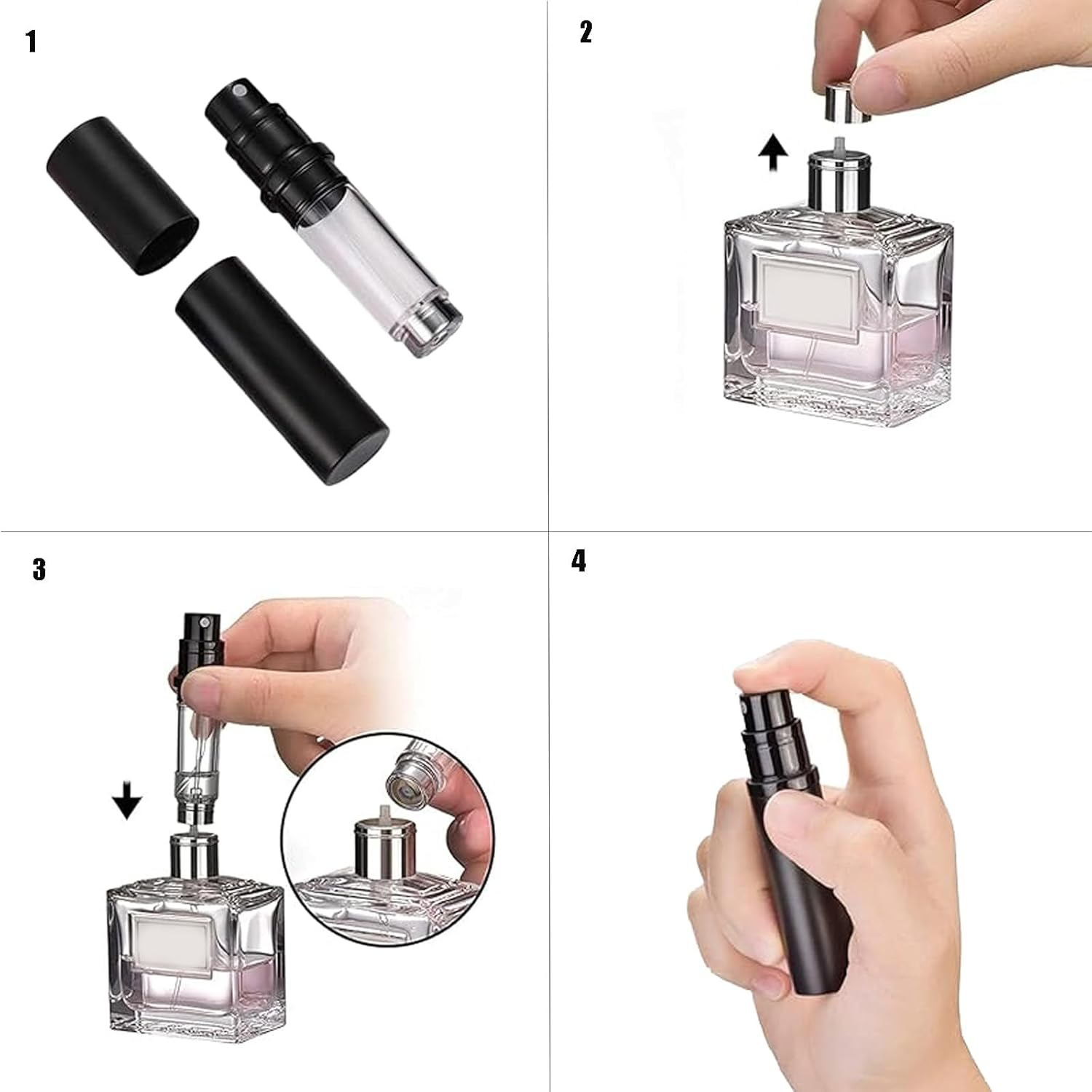 1

2

3

4