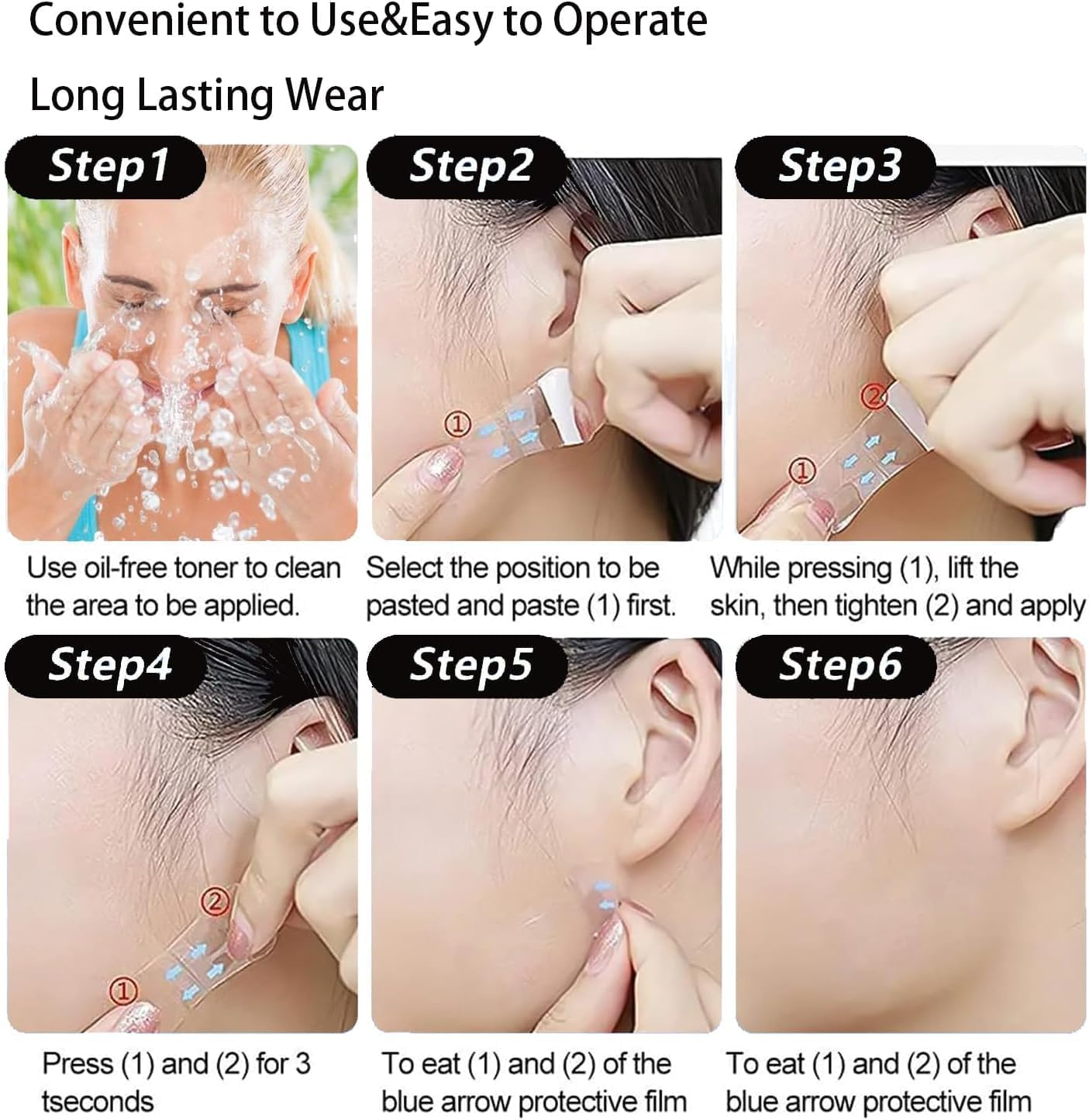 Convenient to Use&Easy to Operate

Long Lasting Wear

Step1

Use oil-free toner to clean the area to be applied.

Step2

①

Select the position to be pasted and paste (1) first.

Step3

②

①

While pressing (1), lift the skin, then tighten (2) and apply

Step4

②

①

Press (1) and (2) for 3 tseconds

Step5

To eat (1) and (2) of the blue arrow protective film

Step6

To eat (1) and (2) of the blue arrow protective film