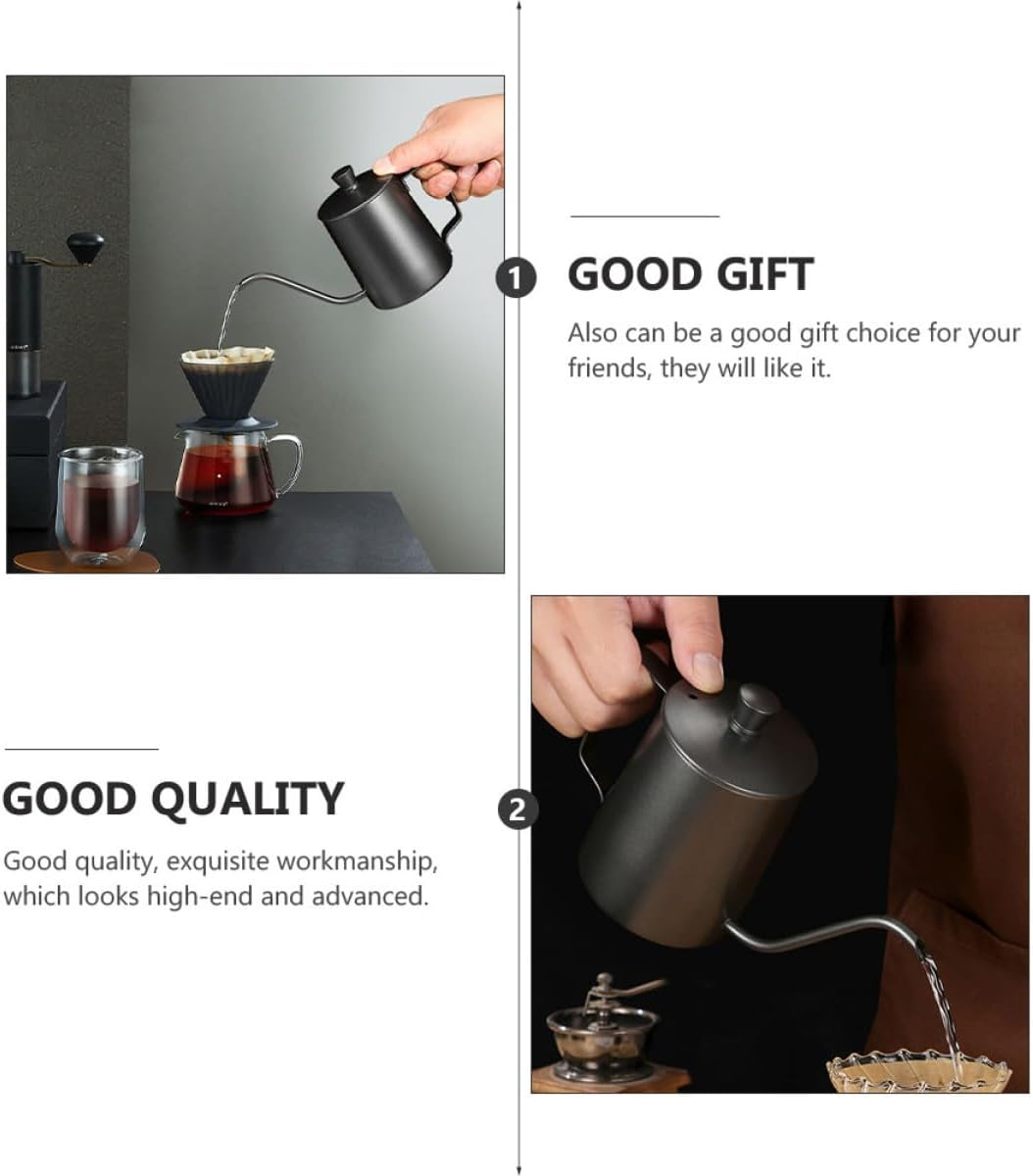 1

GOOD GIFT

Also can be a good gift choice for your friends, they will like it.

GOOD QUALITY

Good quality, exquisite workmanship, which looks high-end and advanced.

2