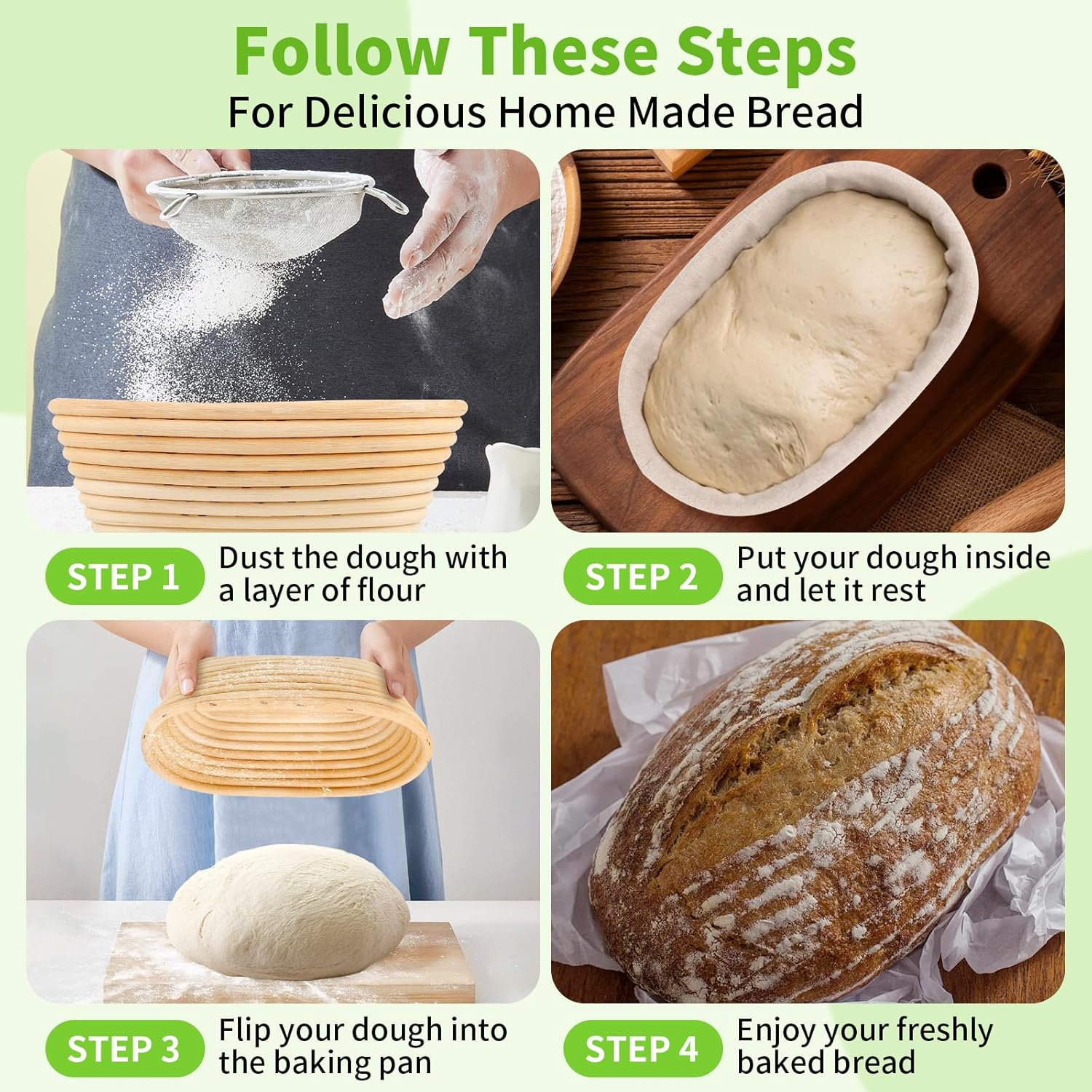 Follow These Steps

For Delicious Home Made Bread

STEP 1 Dust the dough with a layer of flour

STEP 2 Put your dough inside and let it rest

STEP 3 Flip your dough into the baking pan

STEP 4 Enjoy your freshly baked bread