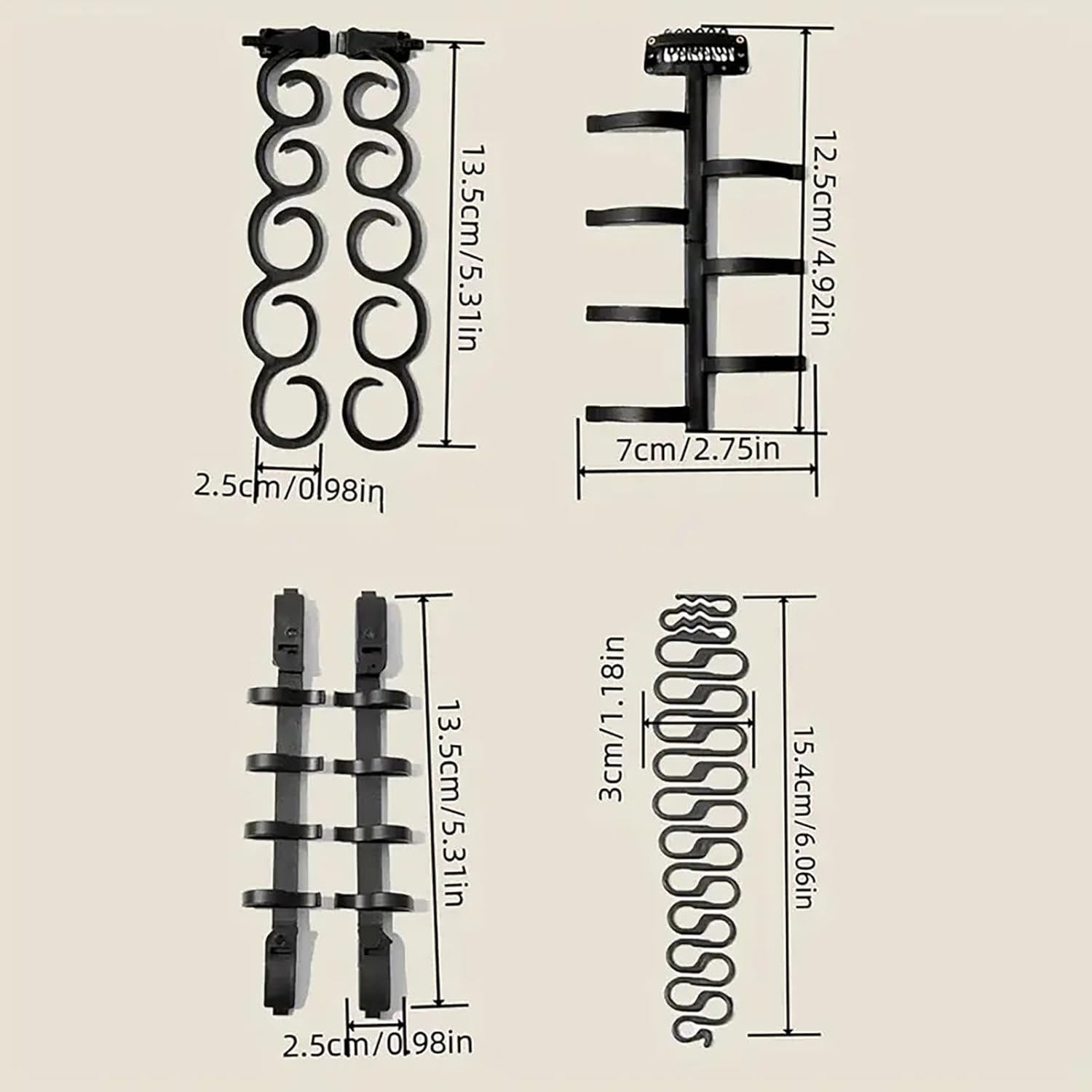 13.5cm/5.31in

2.5cm/0.98in

12.5cm/4.92in

7cm/2.75in

13.5cm/5.31in

2.5cm/0.98in

3cm/1.18in

15.4cm/6.06in