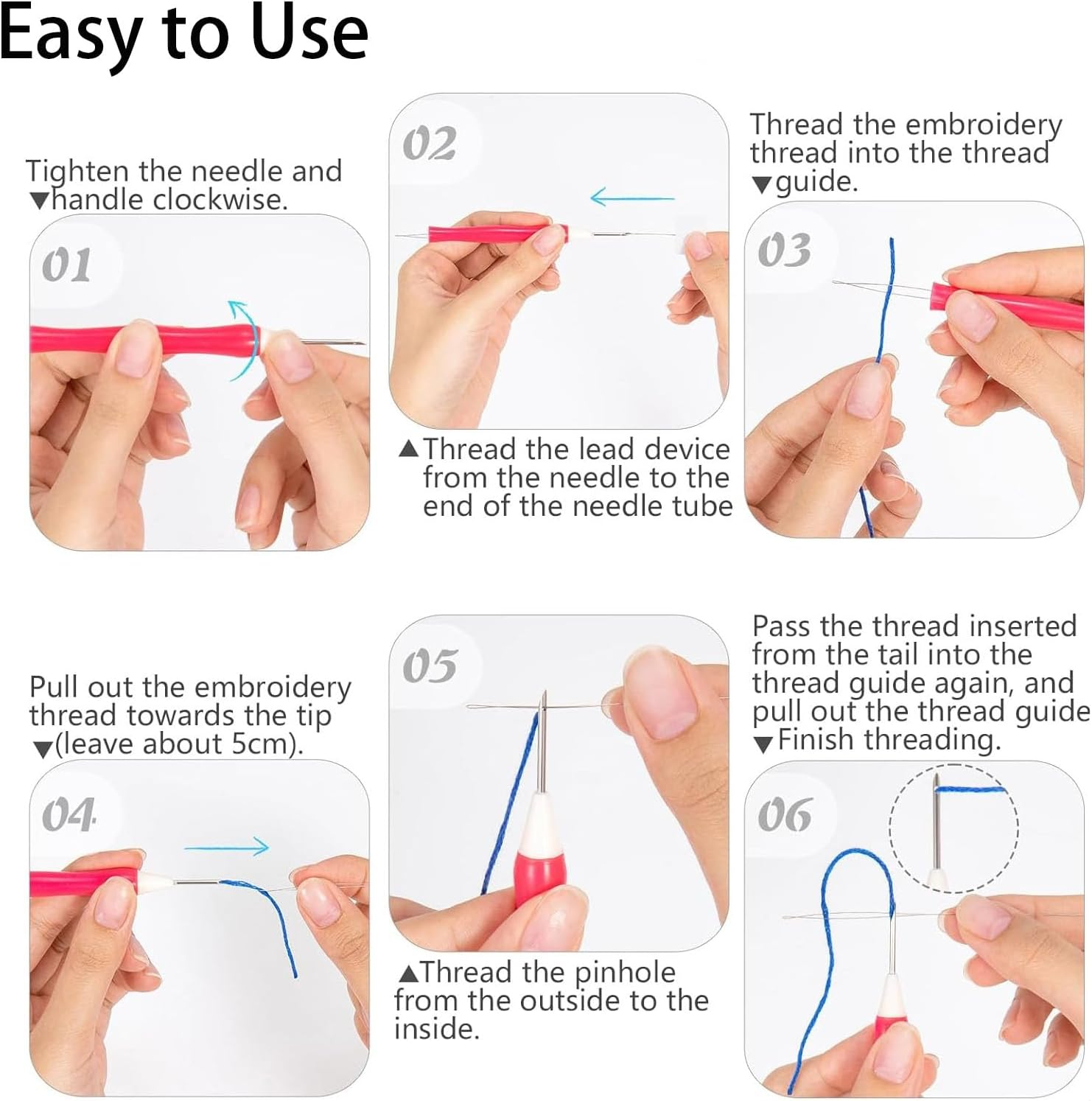 Easy to Use

Tighten the needle and ▼handle clockwise.

01

02

▲Thread the lead device from the needle to the end of the needle tube

Thread the embroidery thread into the thread ▼guide.

03

Pull out the embroidery thread towards the tip ▼(leave about 5cm).

04

05

▲Thread the pinhole from the outside to the inside.

Pass the thread inserted from the tail into the thread guide again, and pull out the thread guide ▼Finish threading.

06