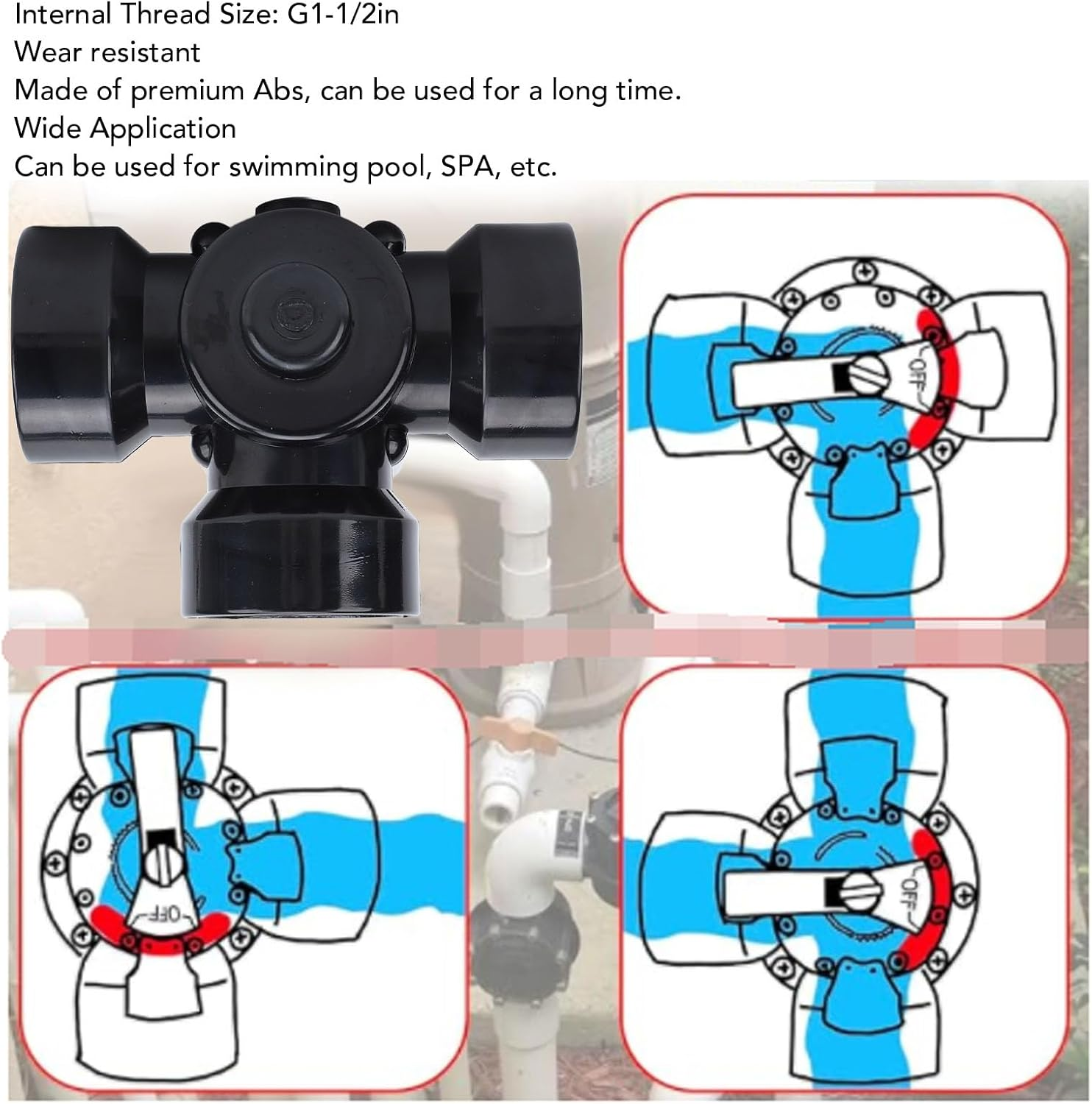 Internal Thread Size: G1-1/2in
Wear resistant
Made of premium Abs, can be used for a long time.
Wide Application
Can be used for swimming pool, SPA, etc.

OFF

OFF

OFF