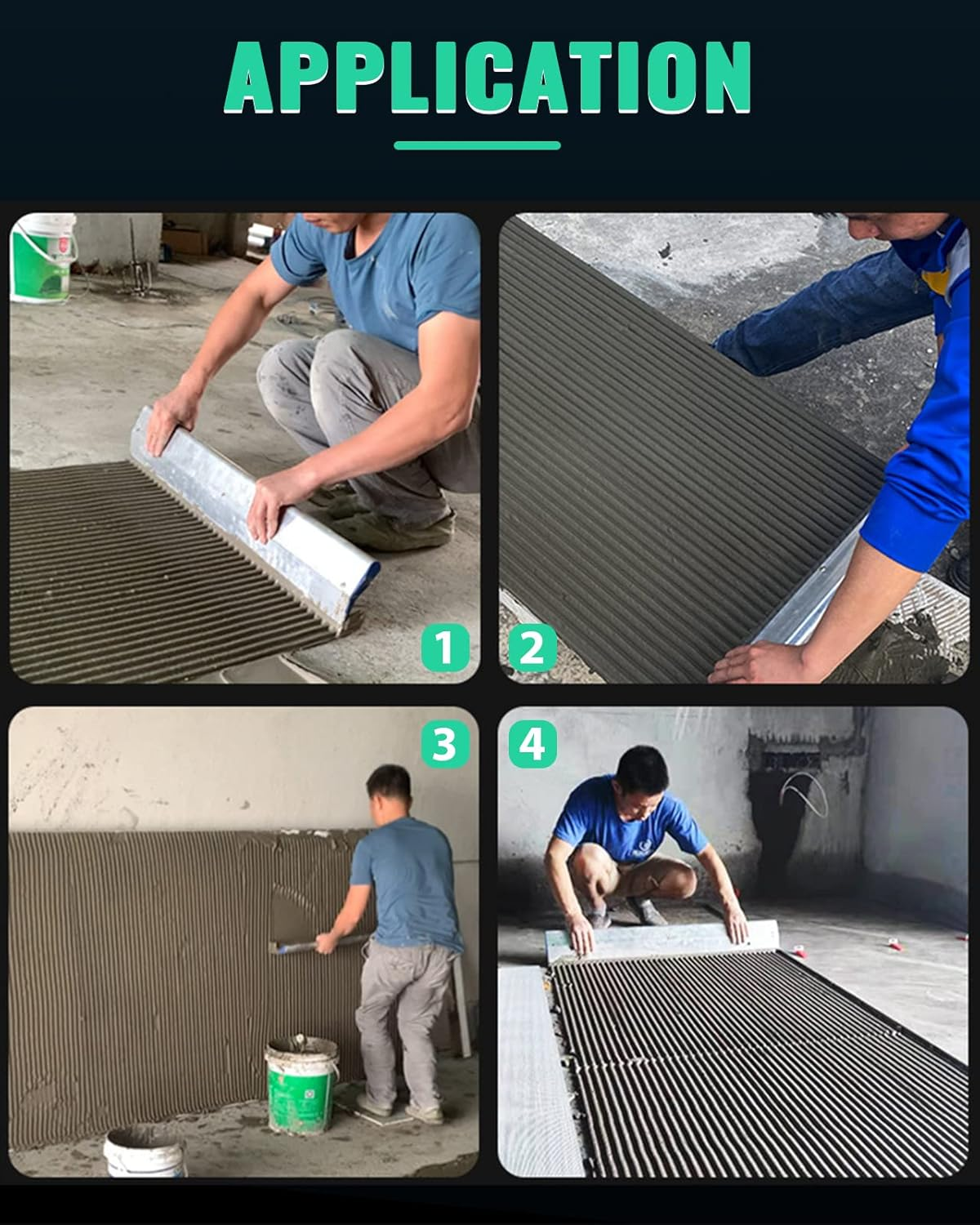 APPLICATION

1

2

3

4