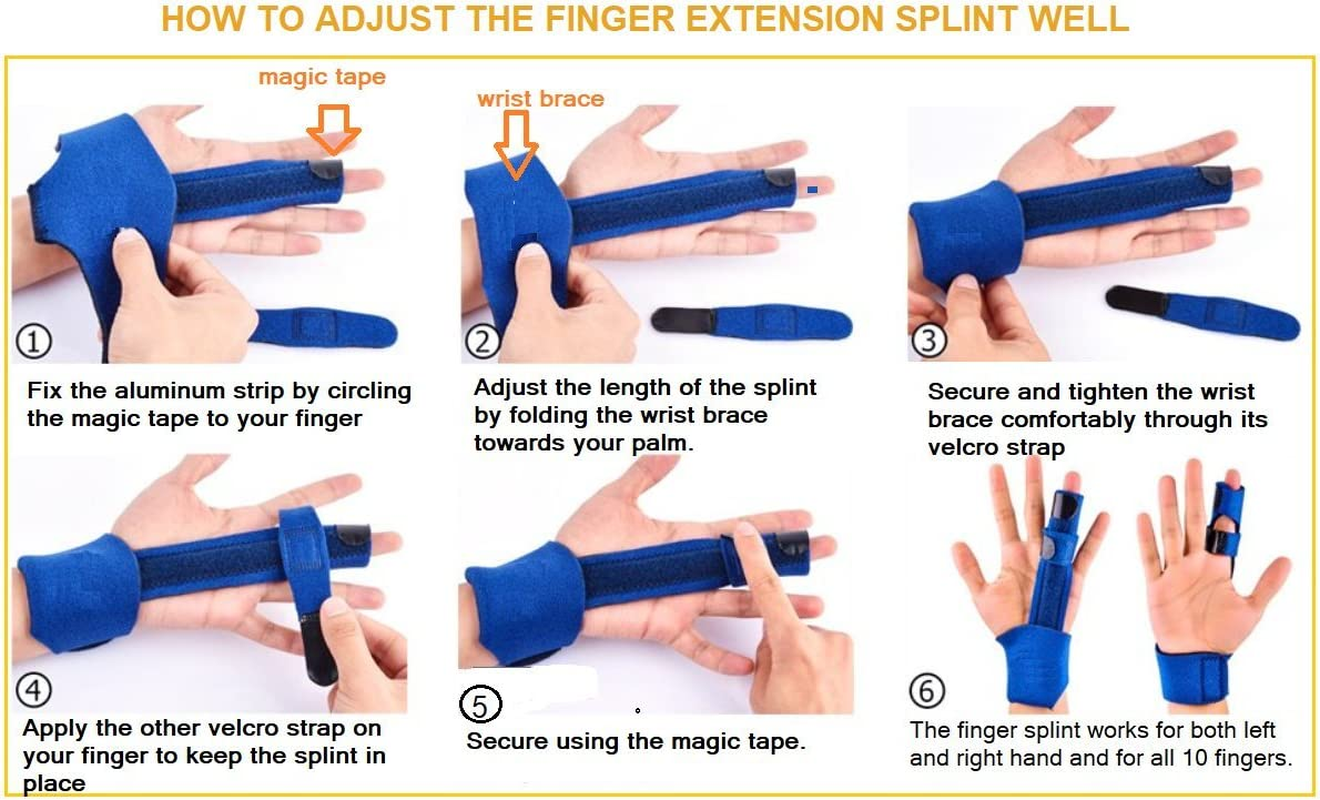 HOW TO ADJUST THE FINGER EXTENSION SPLINT WELL

magic tape

①

Fix the aluminum strip by circling the magic tape to your finger

wrist brace

②

Adjust the length of the splint by folding the wrist brace towards your palm.

③

Secure and tighten the wrist brace comfortably through its velcro strap

④

Apply the other velcro strap on your finger to keep the splint in place

⑤

Secure using the magic tape.

⑥

The finger splint works for both left and right hand and for all 10 fingers.