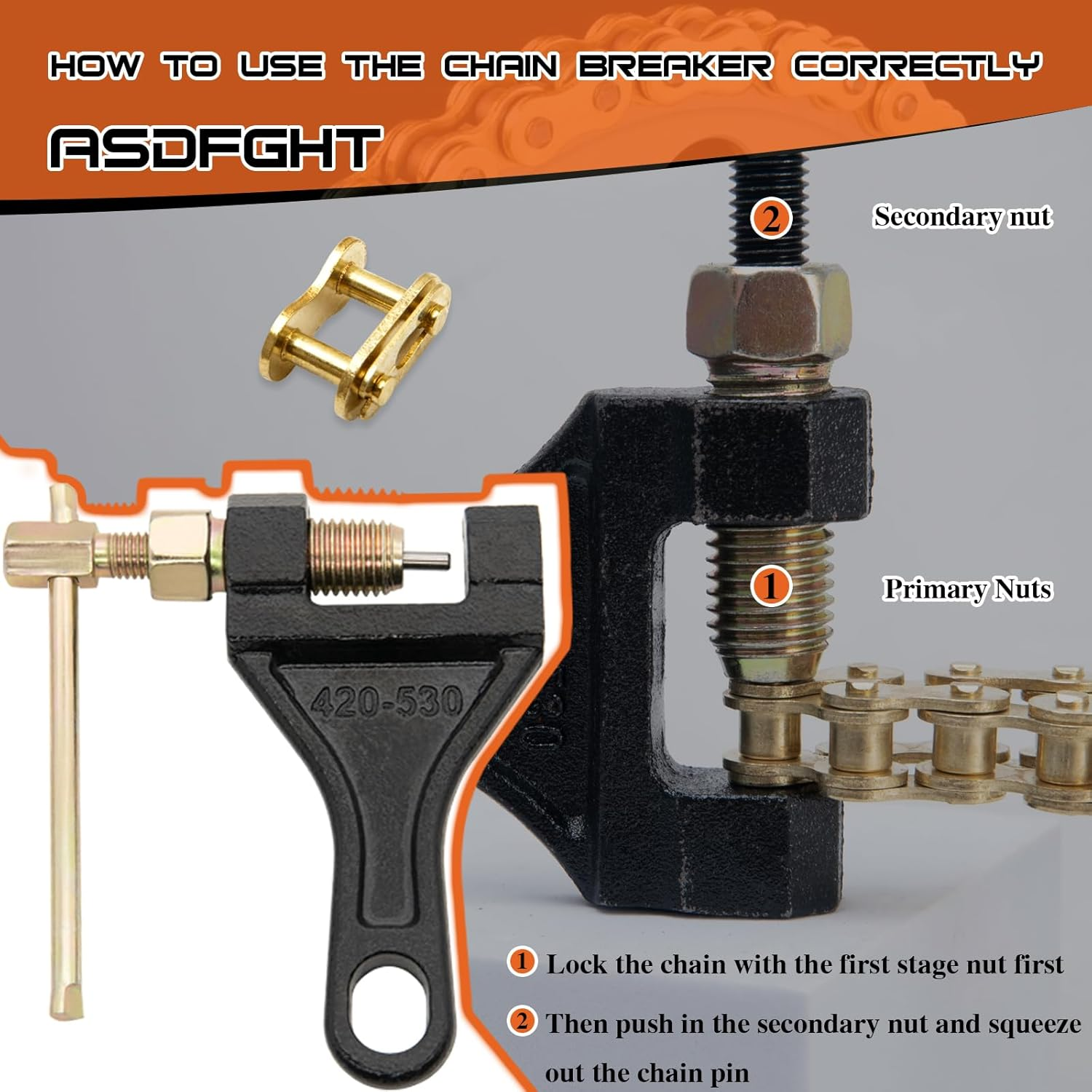 HOW TO USE THE CHAIN BREAKER CORRECTLY

ASDFGHT

2 Secondary nut

1 Primary Nuts

420-530

1 Lock the chain with the first stage nut first

2 Then push in the secondary nut and squeeze out the chain pin