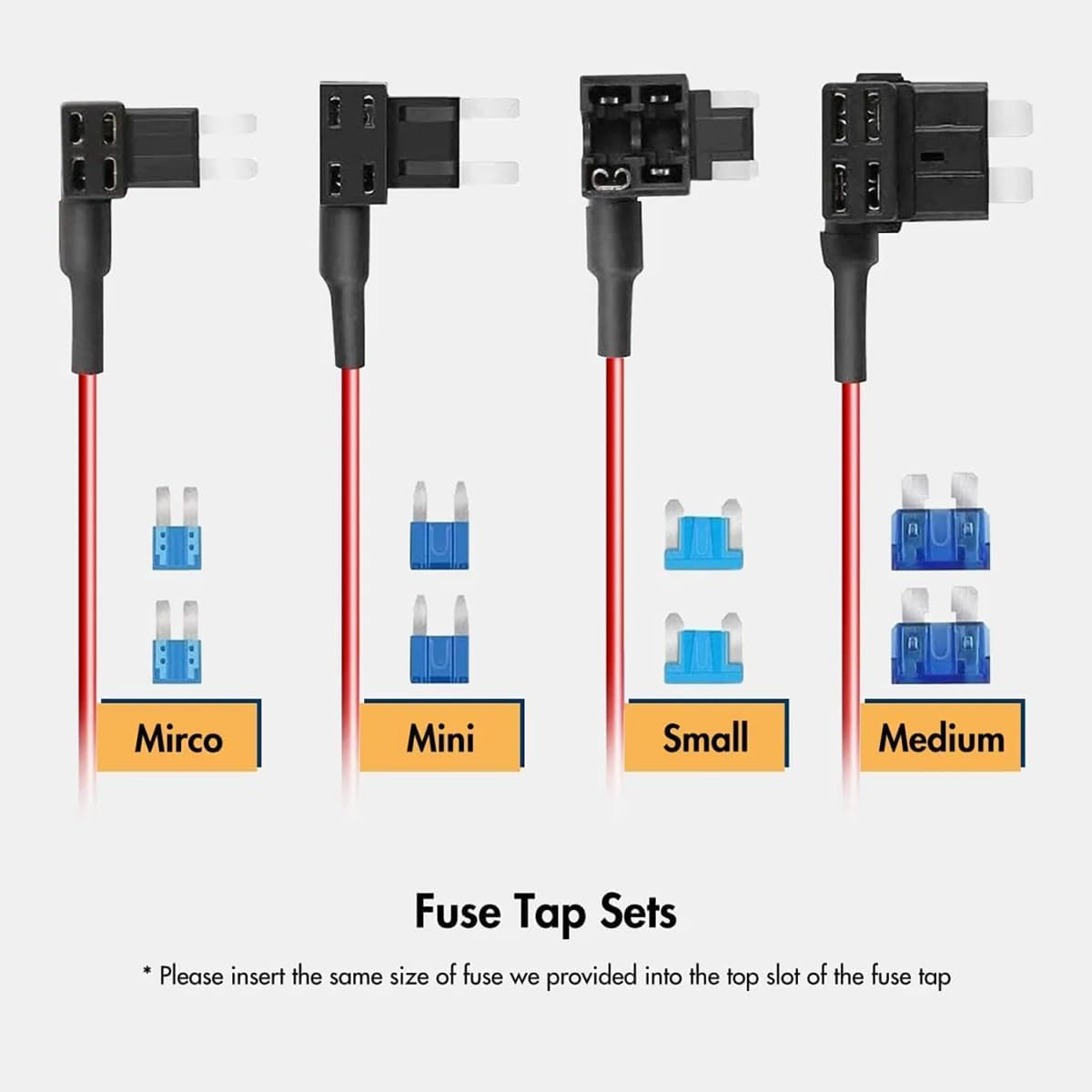 Mirco

Mini

Small

Medium

Fuse Tap Sets

* Please insert the same size of fuse we provided into the top slot of the fuse tap