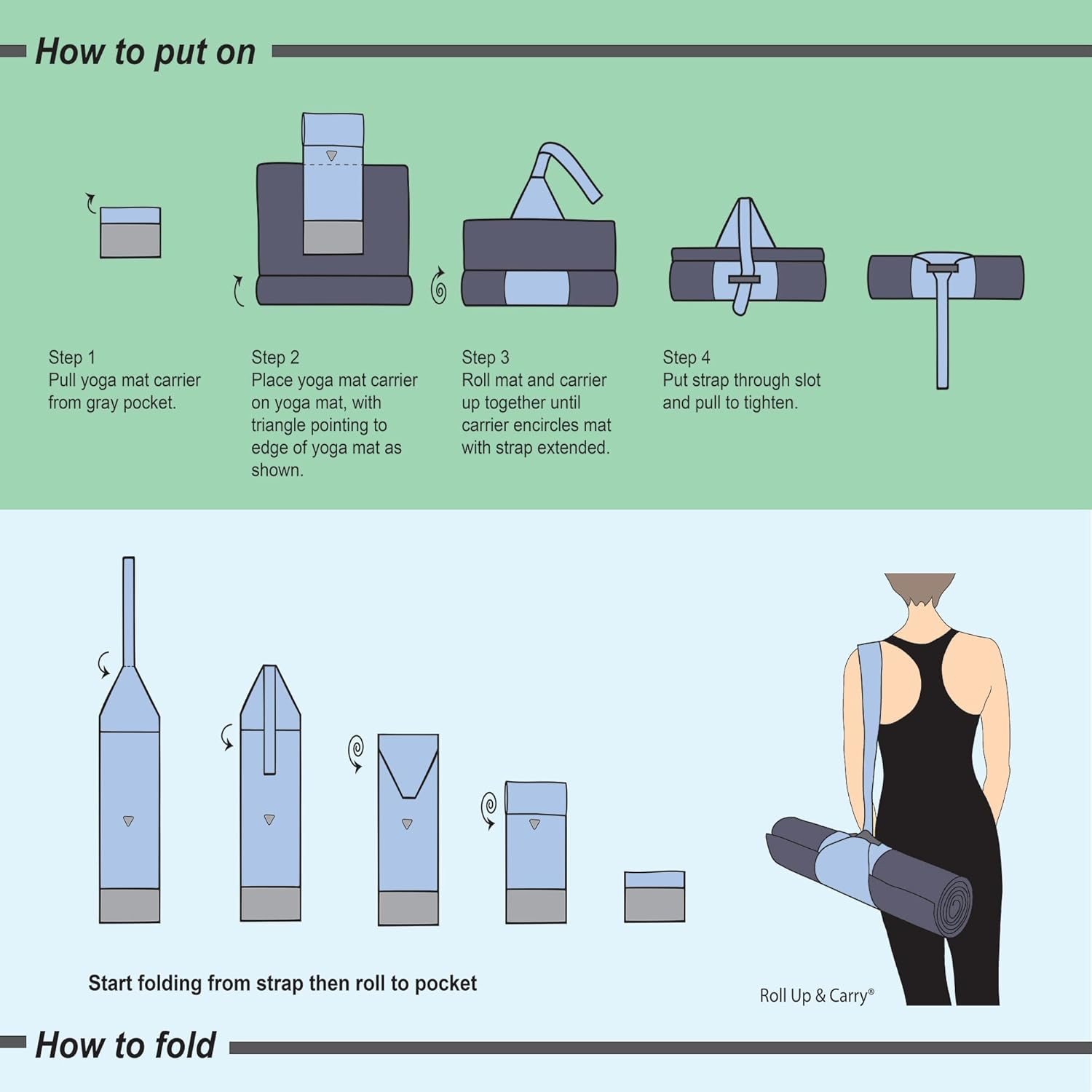 How to put on

Step 1
Pull yoga mat carrier from gray pocket.

Step 2
Place yoga mat carrier on yoga mat, with triangle pointing to edge of yoga mat as shown.

Step 3
Roll mat and carrier up together until carrier encircles mat with strap extended.

Step 4
Put strap through slot and pull to tighten.

Start folding from strap then roll to pocket

Roll Up & Carry®

How to fold