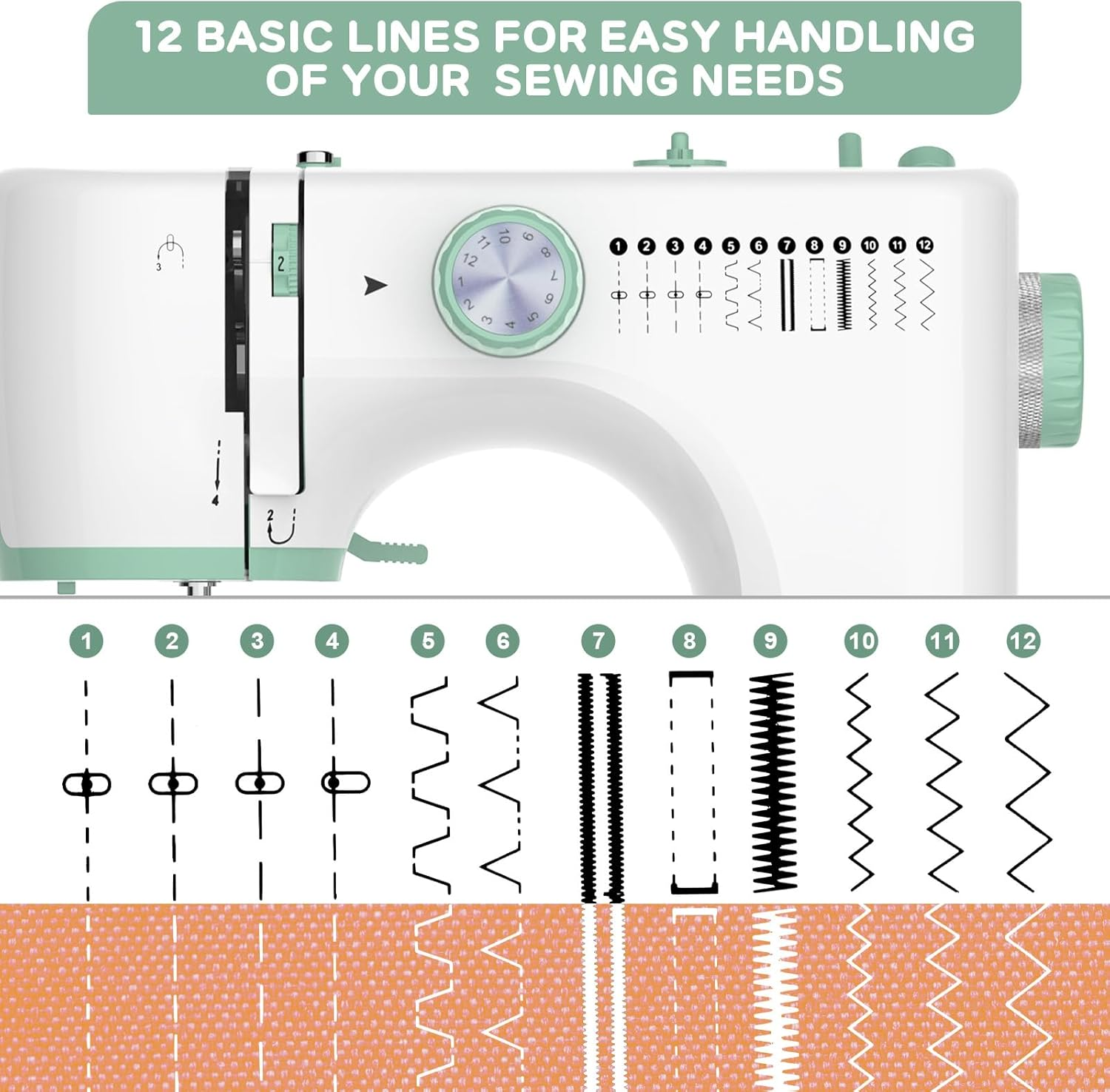 12 BASIC LINES FOR EASY HANDLING OF YOUR SEWING NEEDS

3

2

10 9 8 7 6 5 4 3 2 1 12 11

1 2 3 4 5 6 7 8 9 10 11 12

4

2

1 2 3 4 5 6 7 8 9 10 11 12