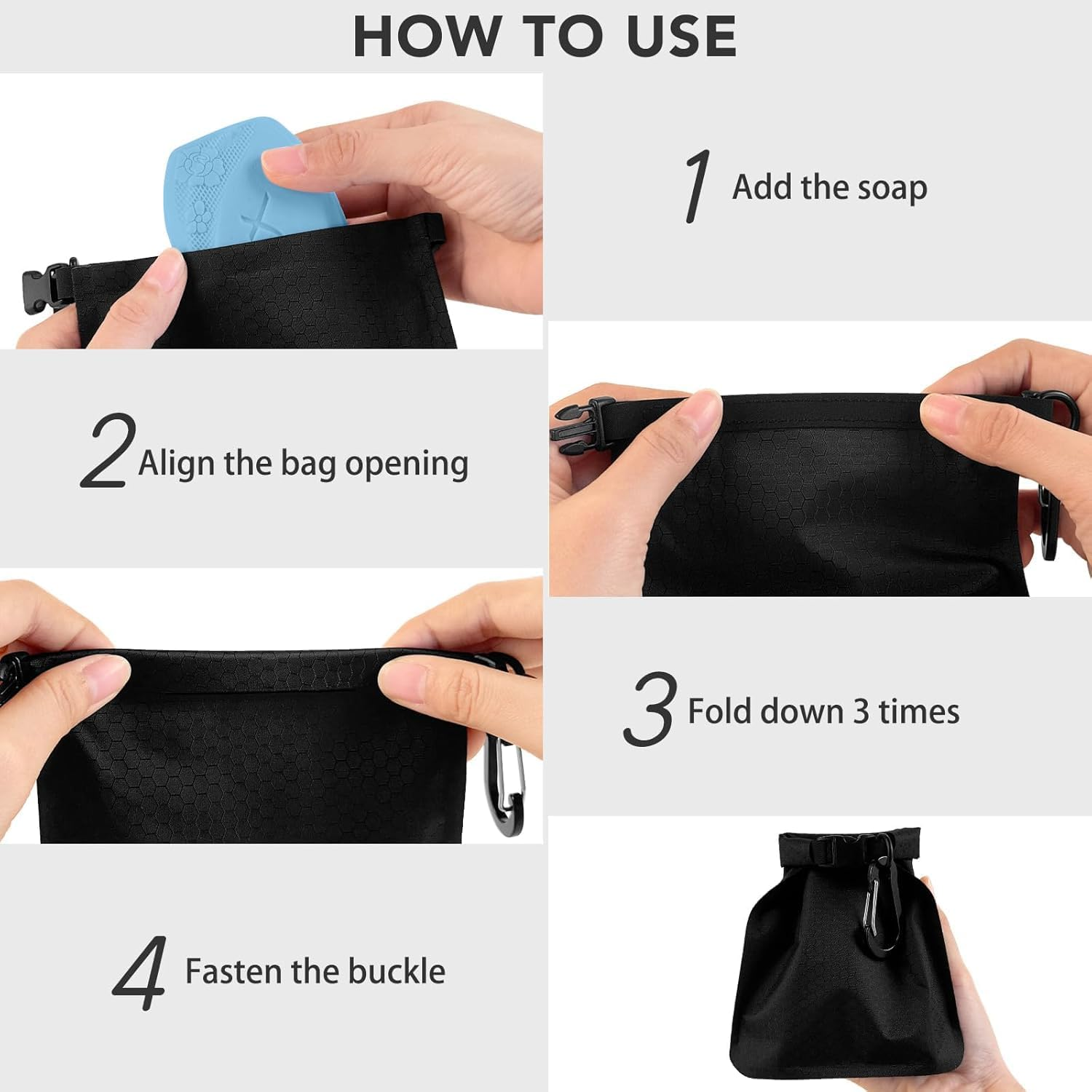 HOW TO USE

1 Add the soap

2 Align the bag opening

3 Fold down 3 times

4 Fasten the buckle