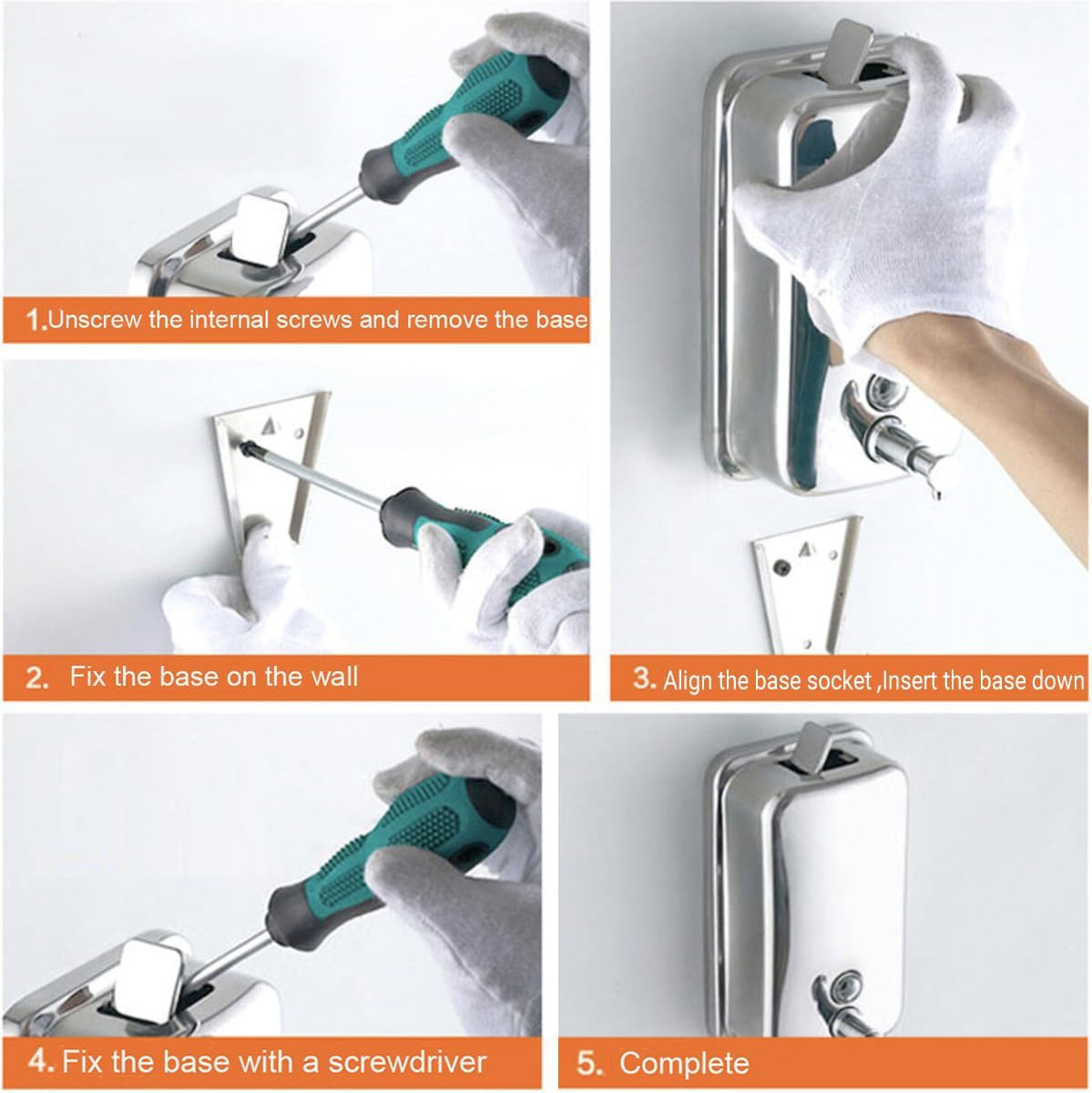 1.Unscrew the internal screws and remove the base

2. Fix the base on the wall

3. Align the base socket ,Insert the base down

4. Fix the base with a screwdriver

5. Complete