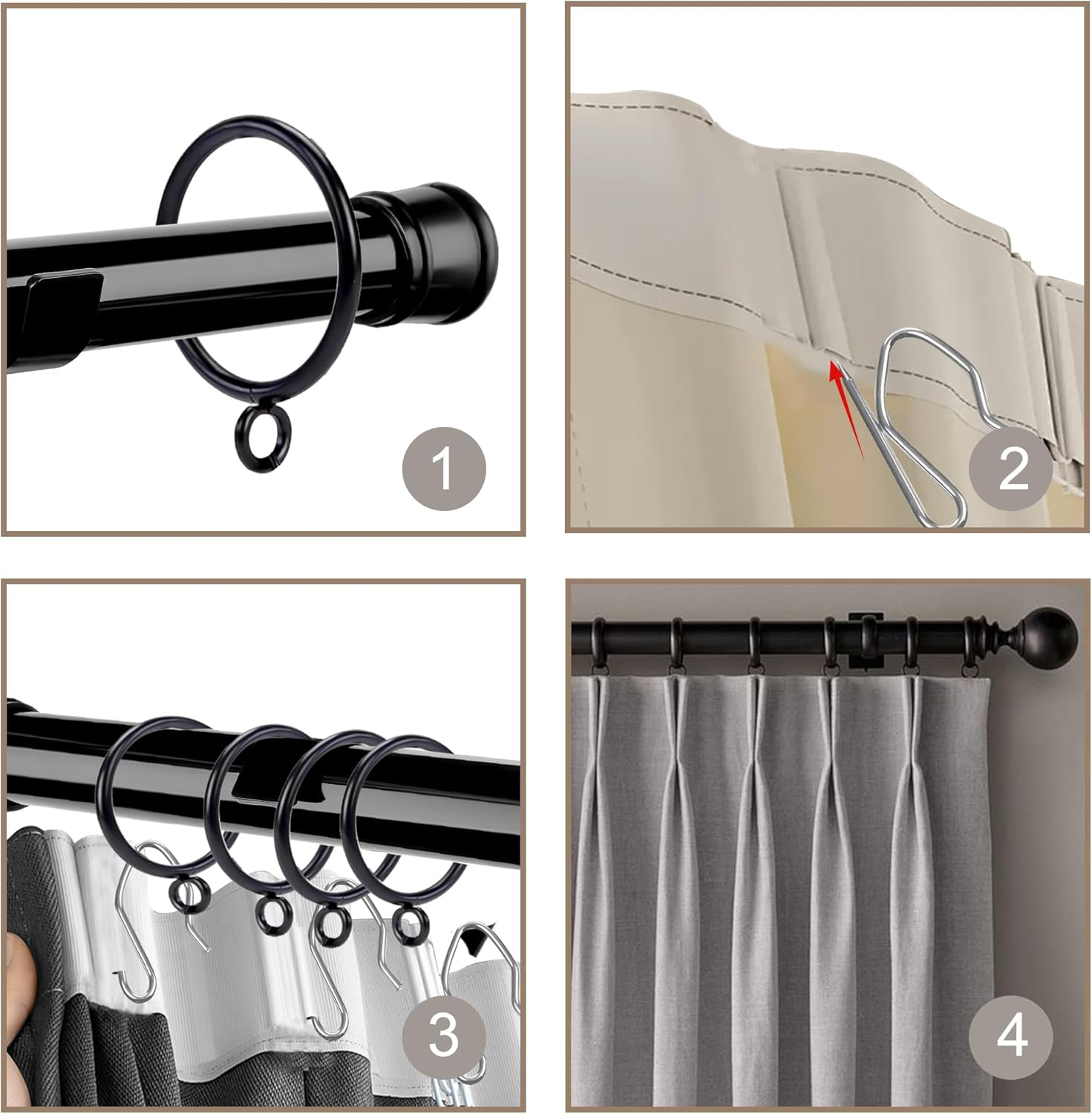 1

2

3

4