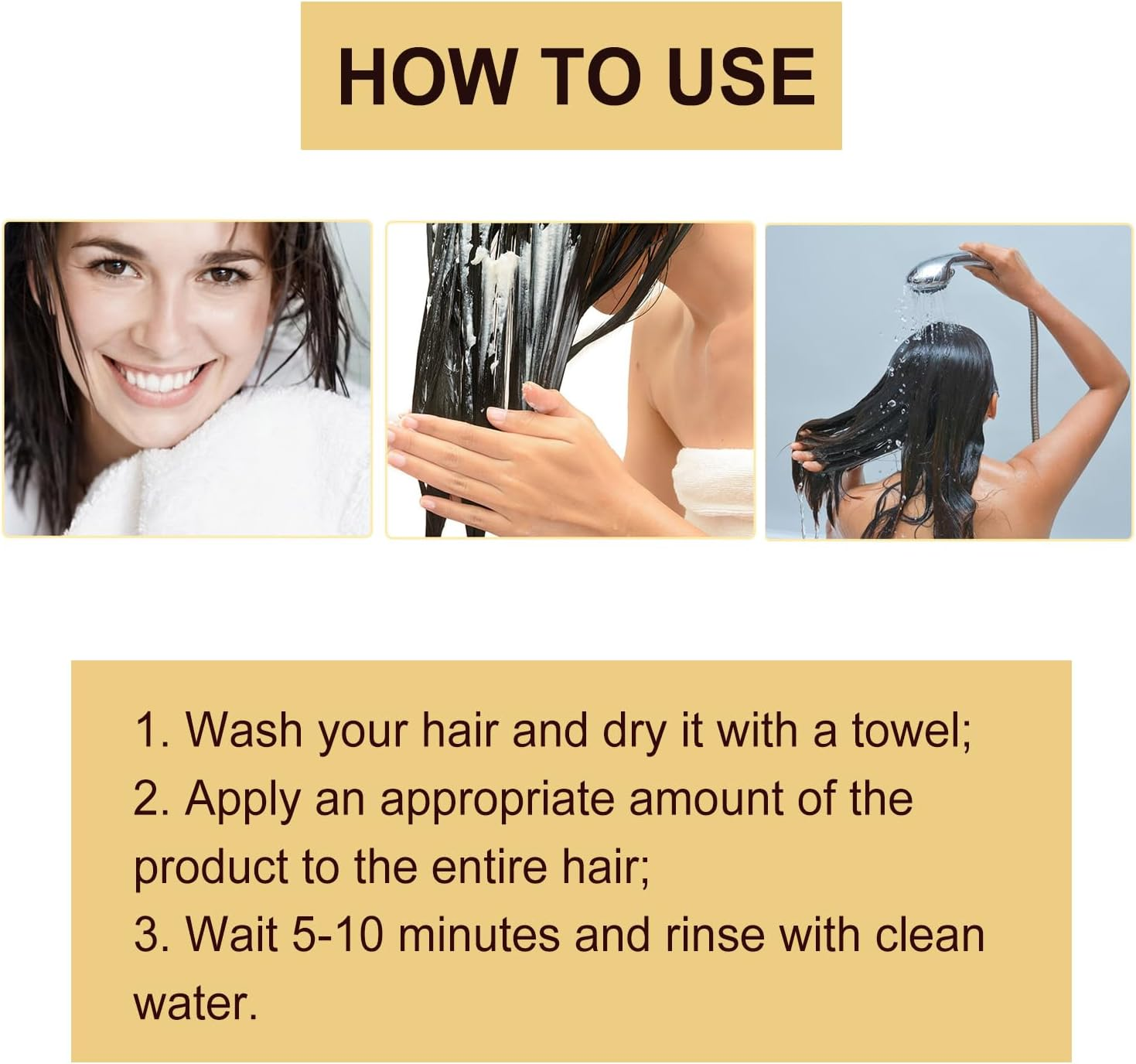 HOW TO USE

1. Wash your hair and dry it with a towel;
2. Apply an appropriate amount of the product to the entire hair;
3. Wait 5-10 minutes and rinse with clean water.