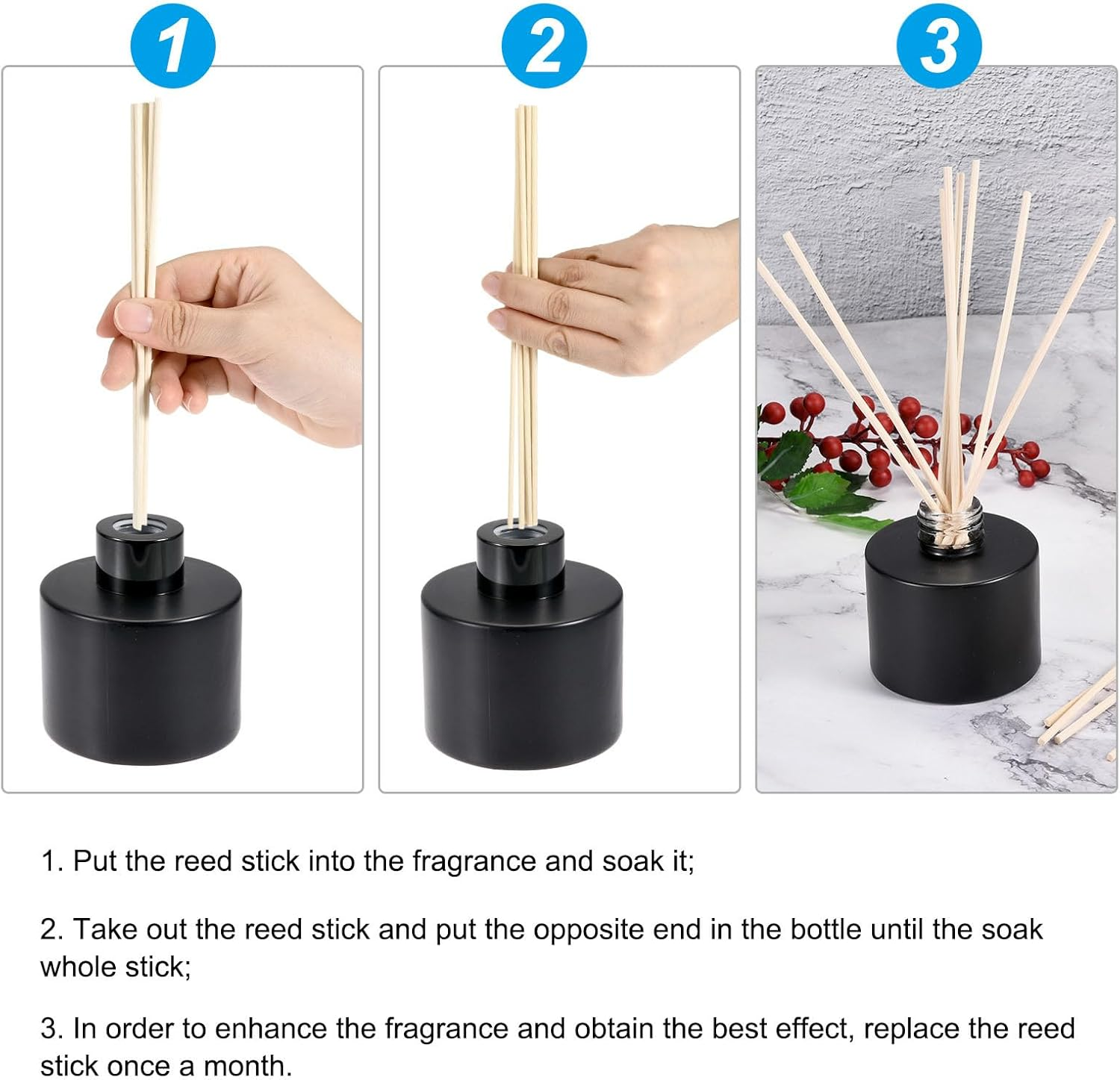 1

2

3

1. Put the reed stick into the fragrance and soak it;

2. Take out the reed stick and put the opposite end in the bottle until the soak whole stick;

3. In order to enhance the fragrance and obtain the best effect, replace the reed stick once a month.